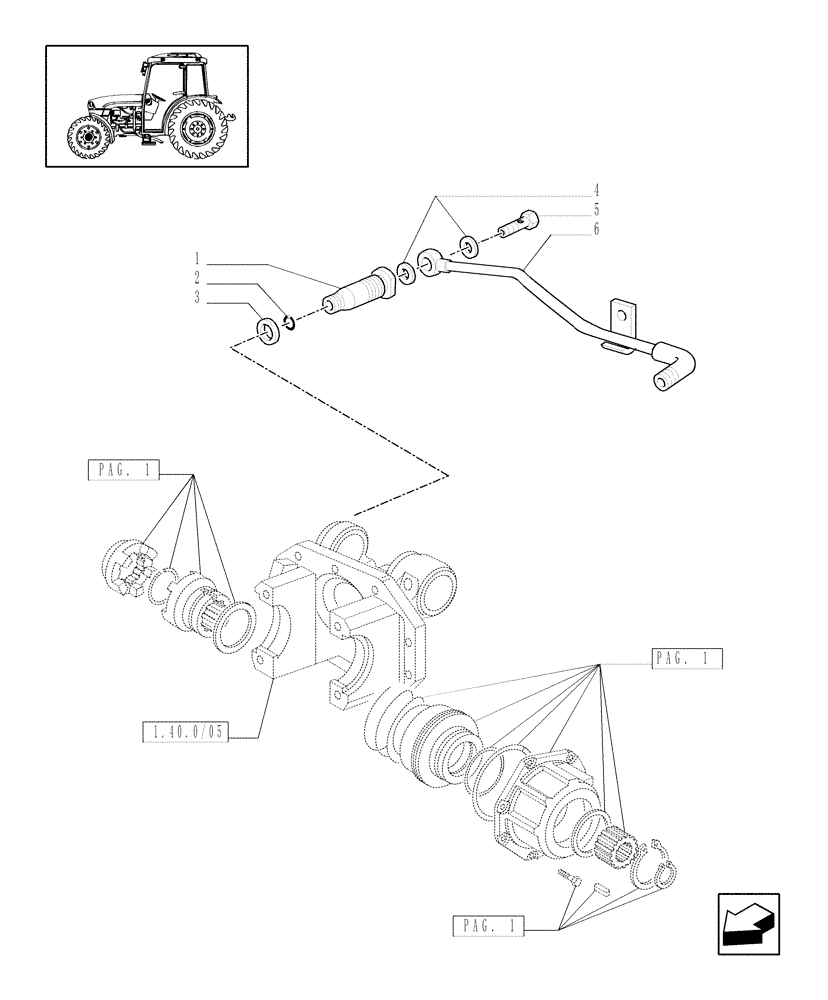 4
5
6
1
2
3
PAG. 1
PAG. 1
1.40.0/05
PAG. 1