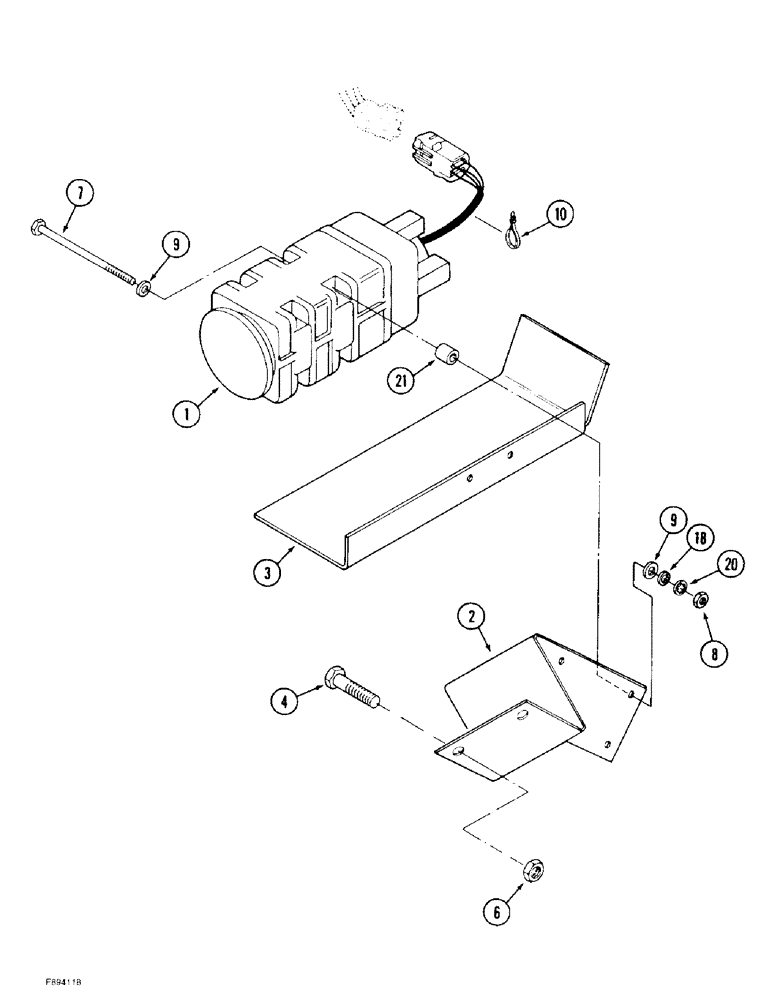 7
9
10
1
21
3
9
18
20
8
2
4
6
F89411B