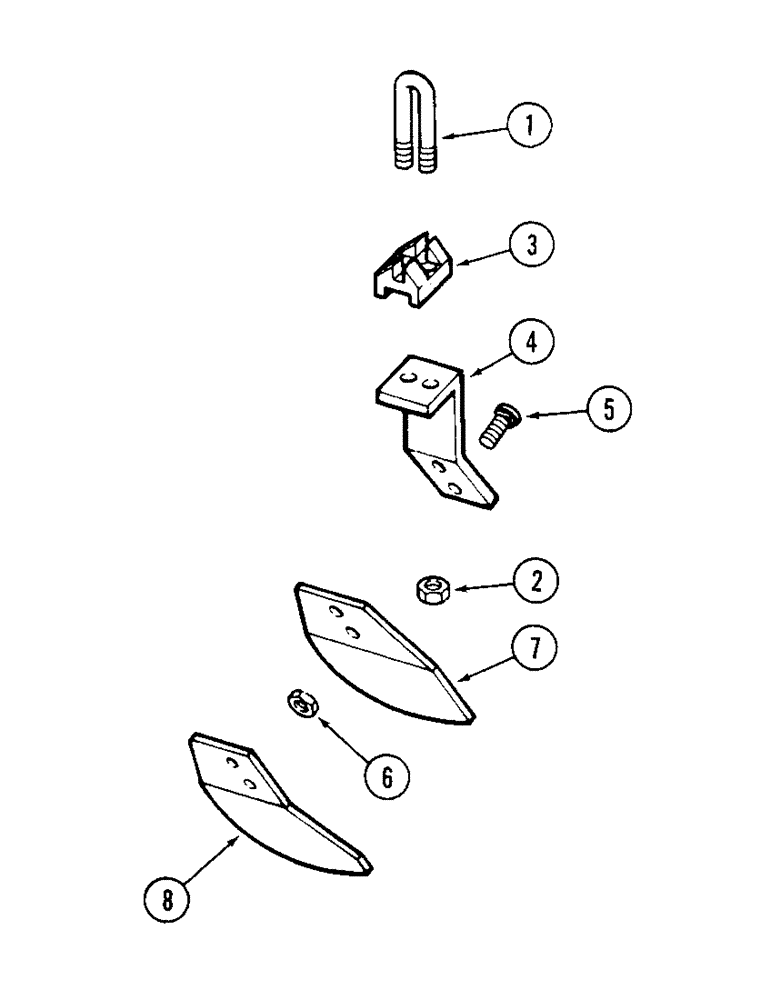 1
3
4
5
2
7
6
8