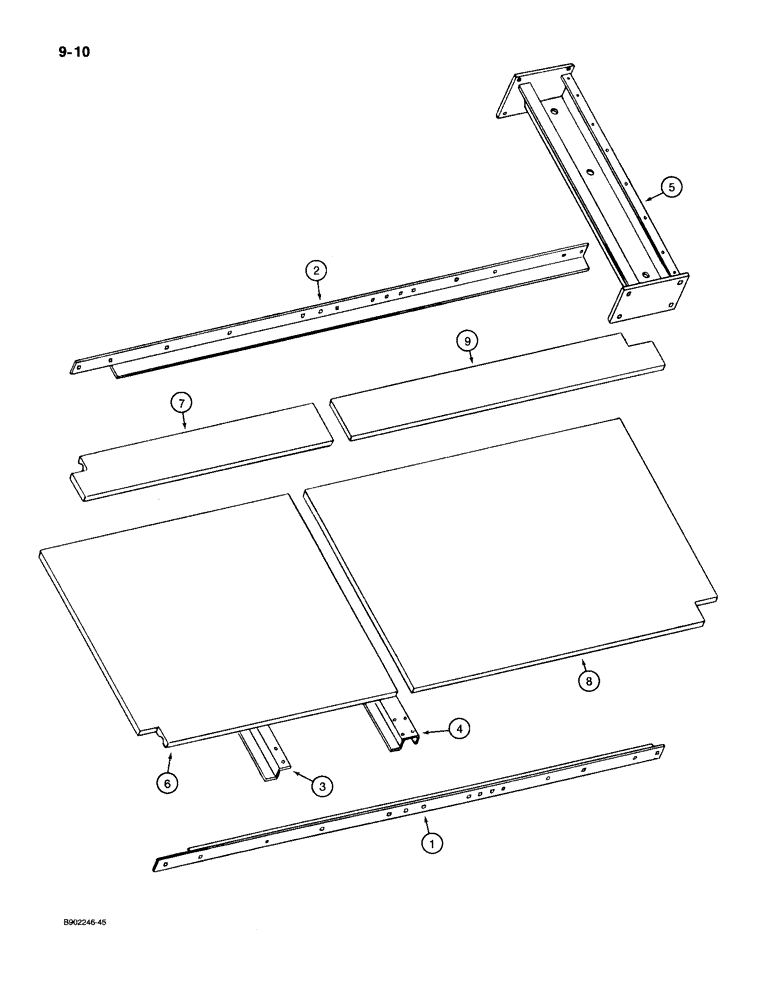 9-10

5

2

9

7

8

4

6

3

1

B902246-45