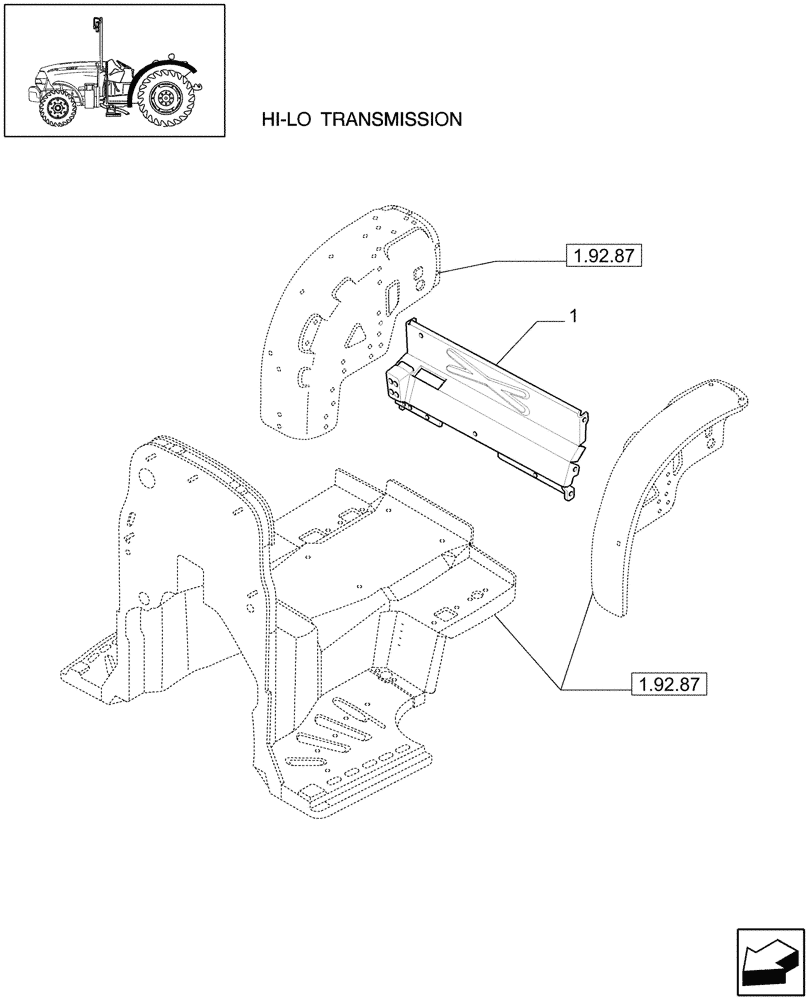 HI-LO TRANSMISSION

1.92.87

1

1.92.87