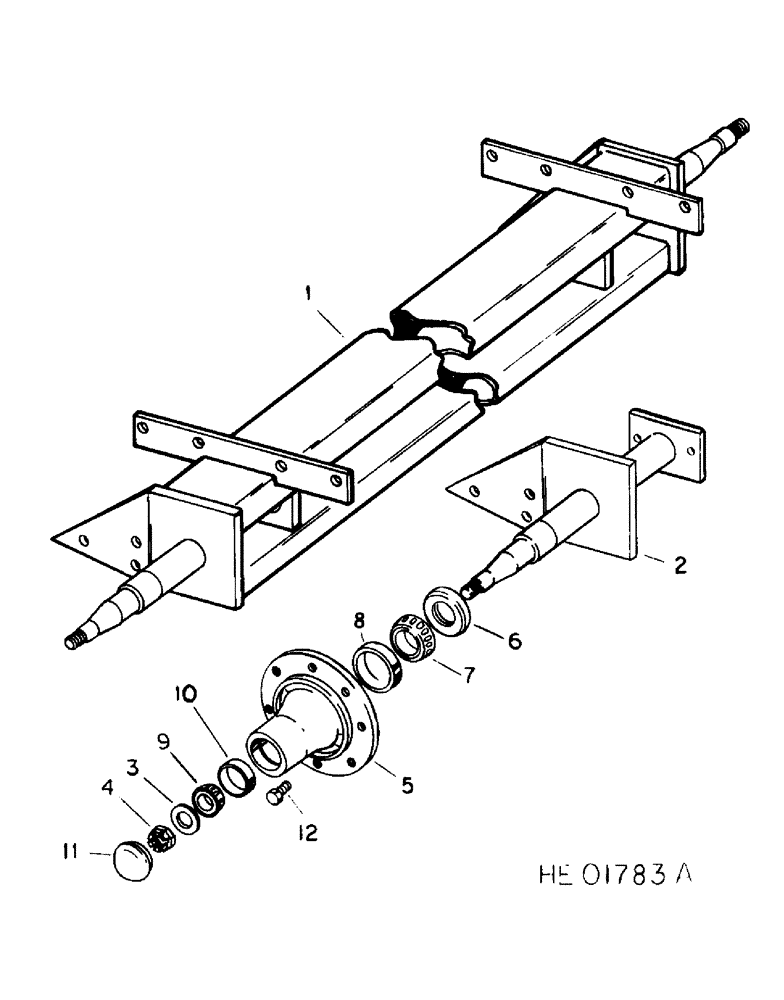 1
2
8
6
7
10
5
9
3
4
12
11
HE 01783 A