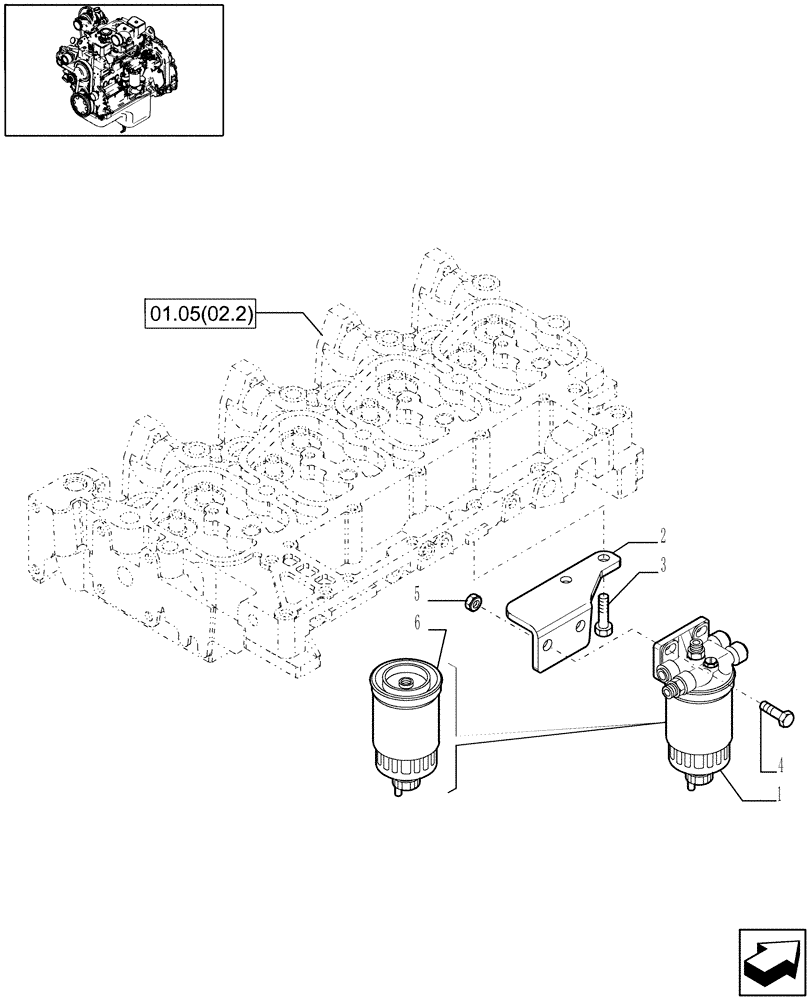 01.05(02.2)
2
3
5
6
4
1