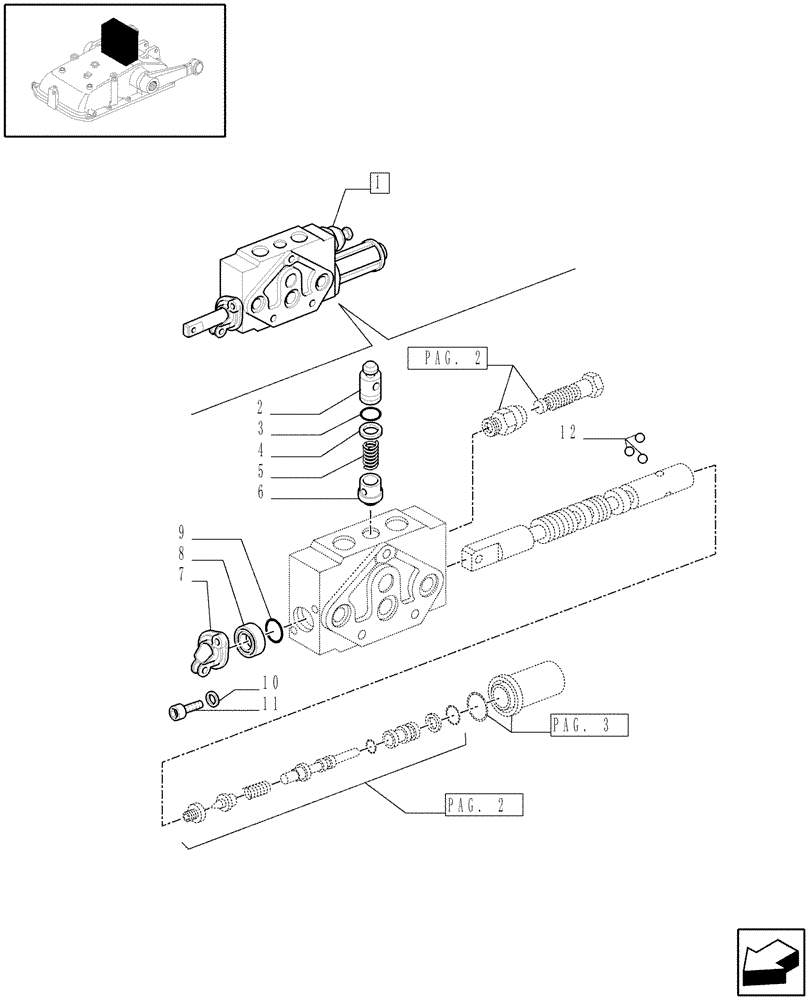 1

PAG. 2

2
3
4
5
6

12

9
8
7

10
11

PAG. 3

PAG. 2