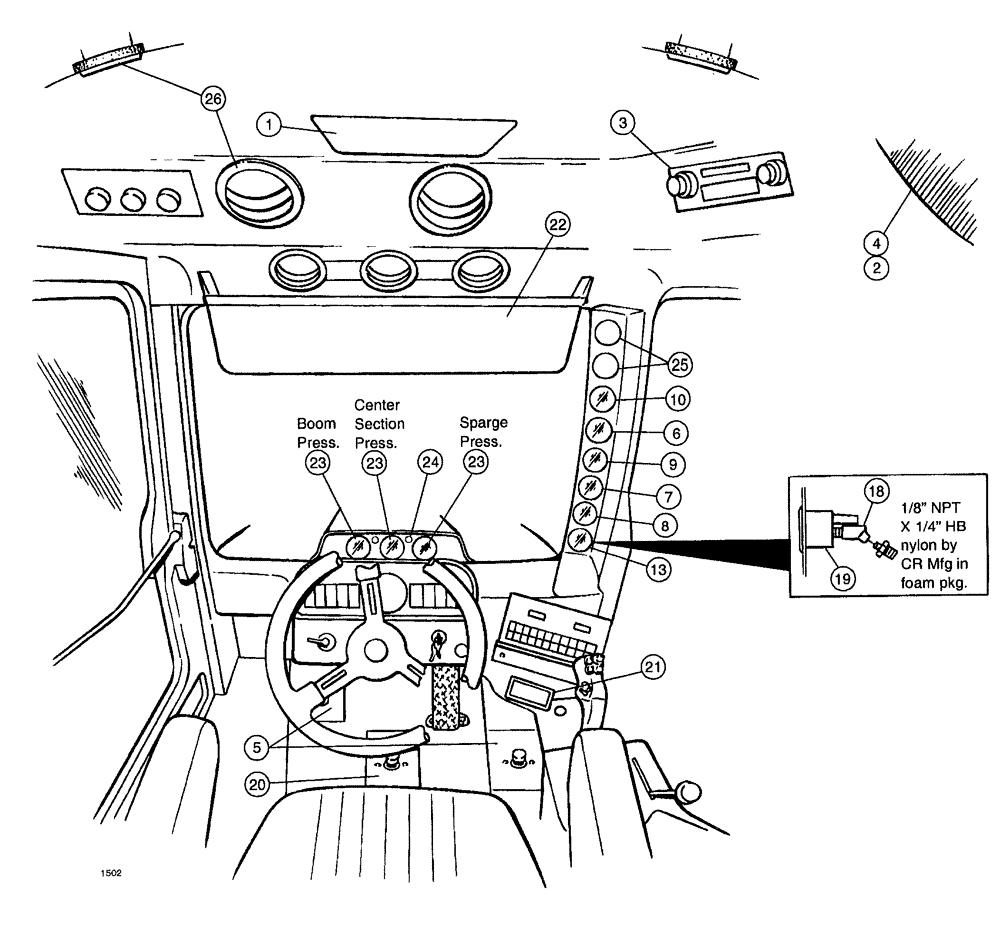 26
1
3
4
2
22
25
10
6
9
7
8
13
Boom Press.
Center Section Press.
Sparge Press.
23
23
24
23
18
1/8" NPT X 1/4" HB nylon by CR Mfg in foam pkg.
19
21
5
20
1502