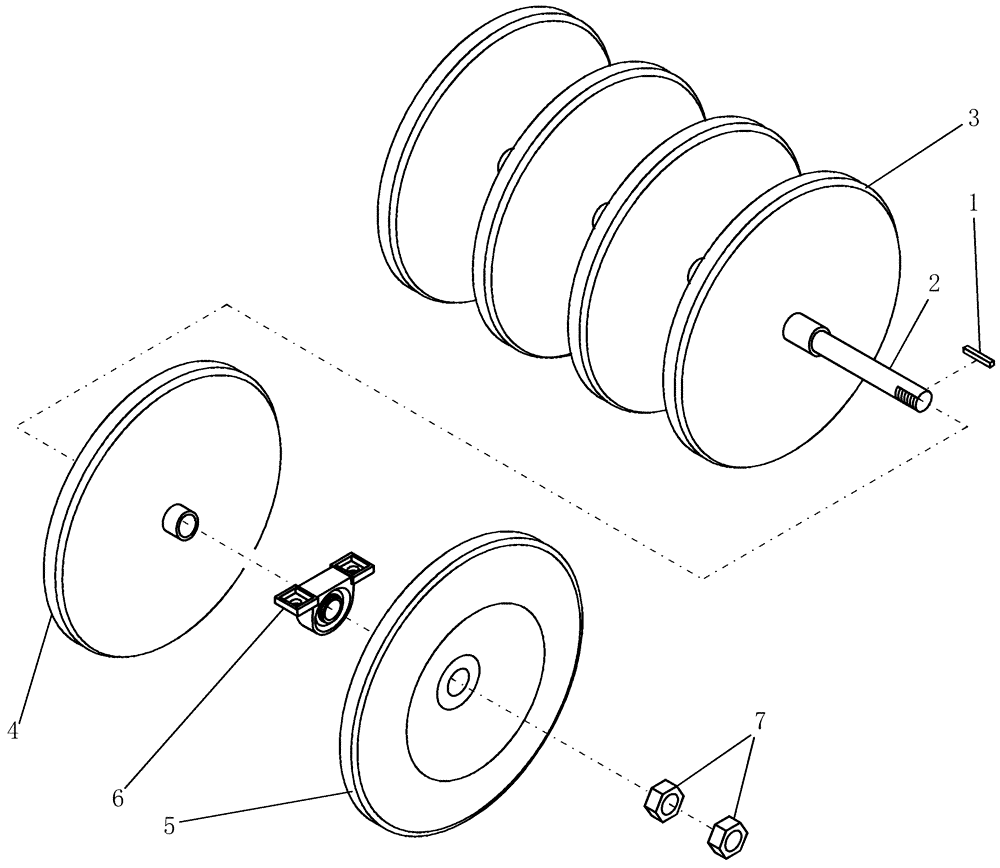 3
1
2
4
6
5
7