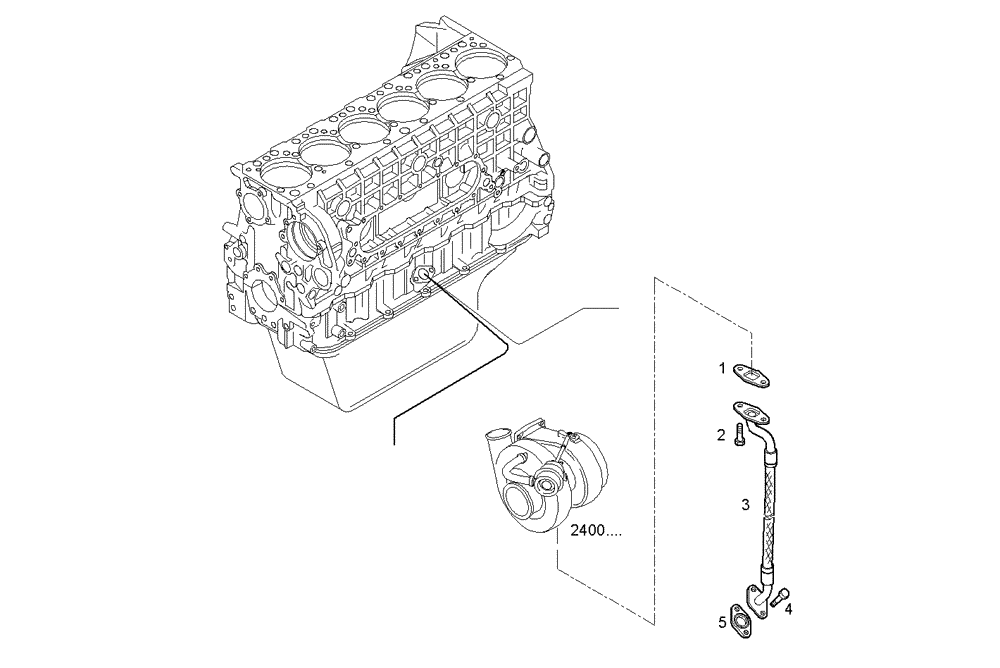 1
2
3
2400....
5
4