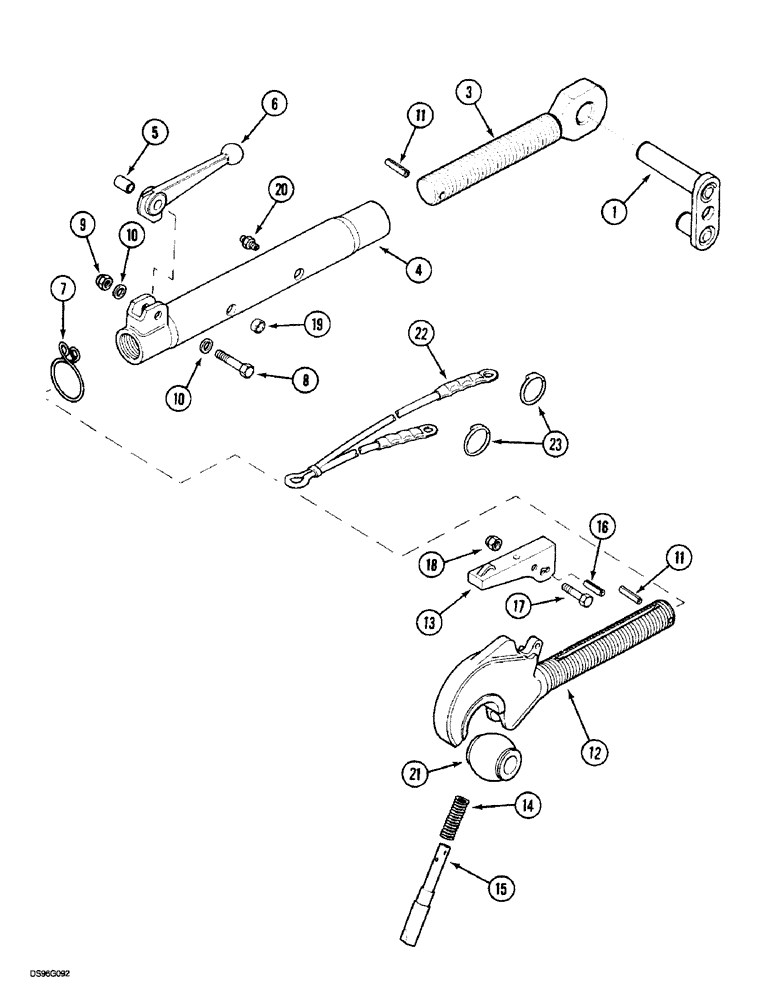 6
3
5
11
20
1
9
10
4
7
19
22
10
8
23
16
18
11
13
17
12
21
14
15
DS96G092