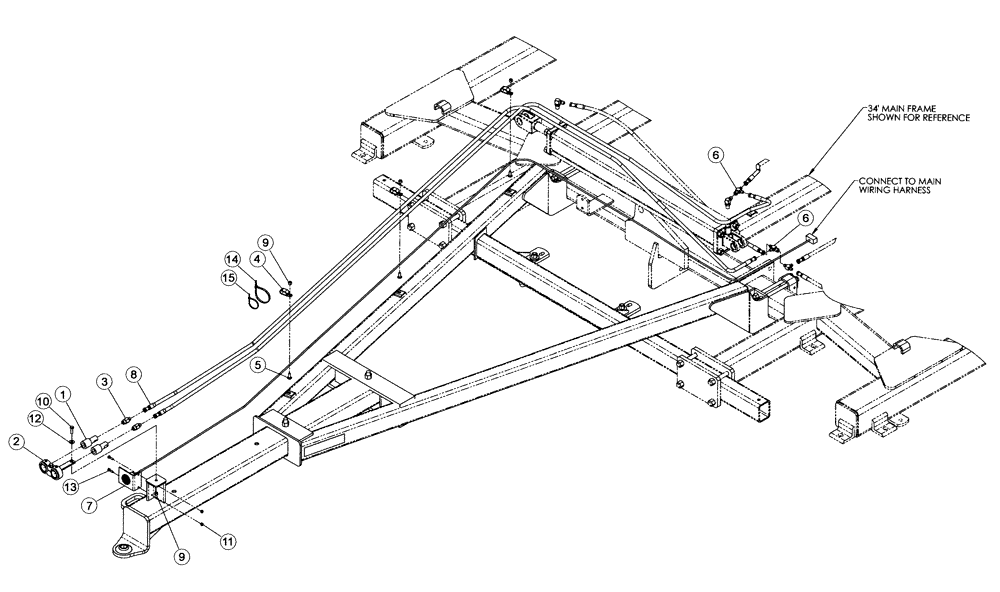 34' MAIN FRAME SHOWN FOR REFERENCE

CONNECT TO MAIN WIRING HARNESS

6
6
9
14
4
15
5
8
3
1
10
12
2
13
7
9
11