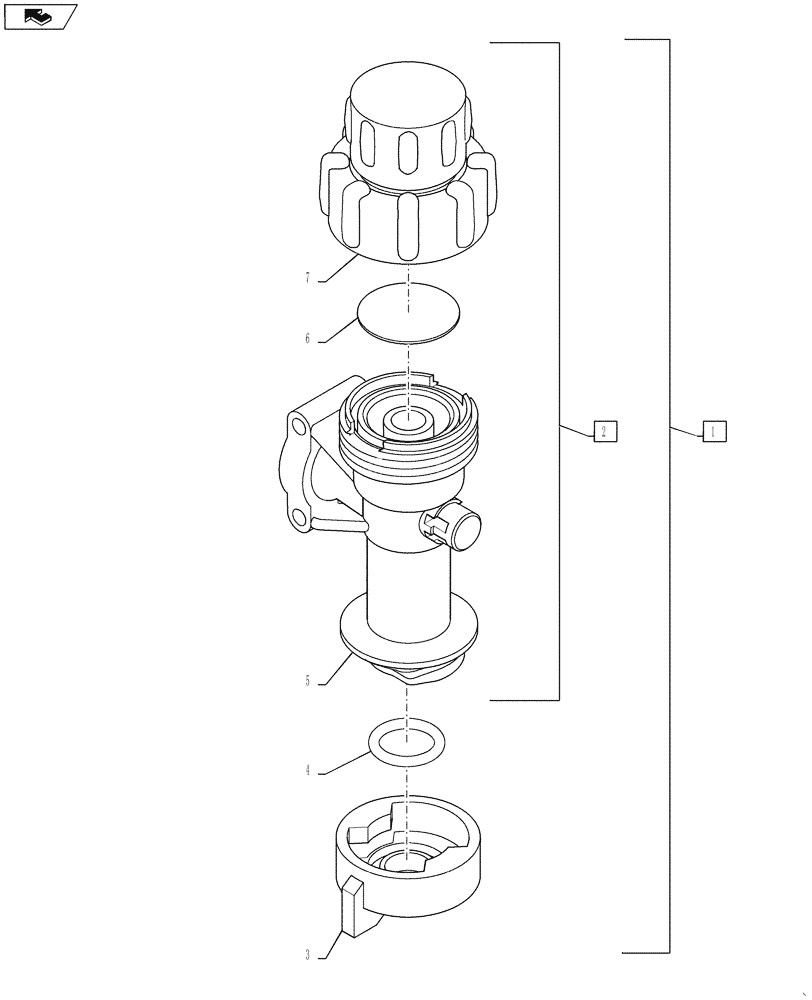 7
6
2
1
5
4
3