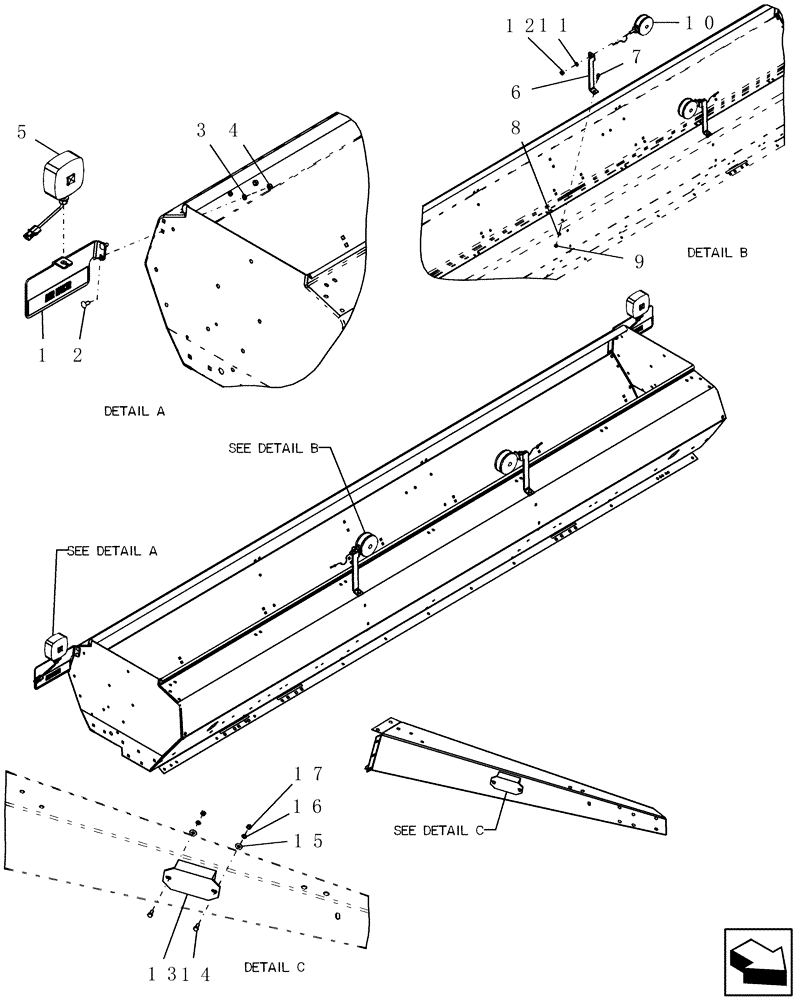 12
11
10
7
6
8
9
DETAIL B
5
3
4
1
2
DETAIL A
SEE DETAIL B
SEE DETAIL A
17
16
15
SEE DETAIL C
13
14
DETAIL C