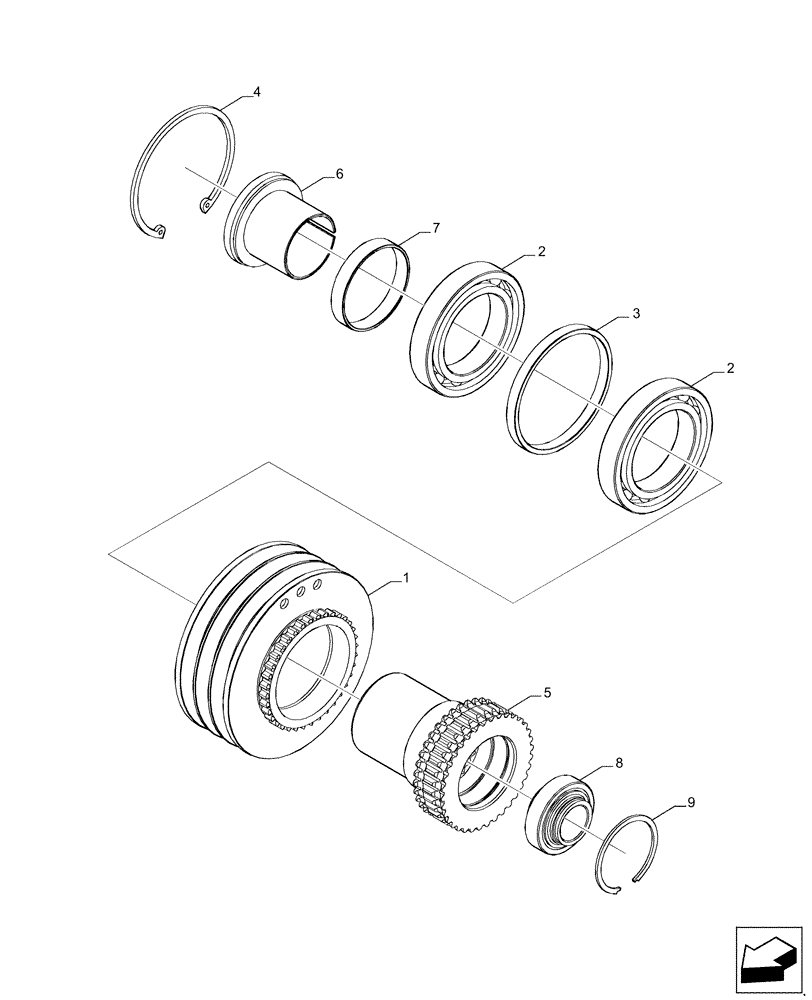 4
6
7
2
3
2
1
5
8
9