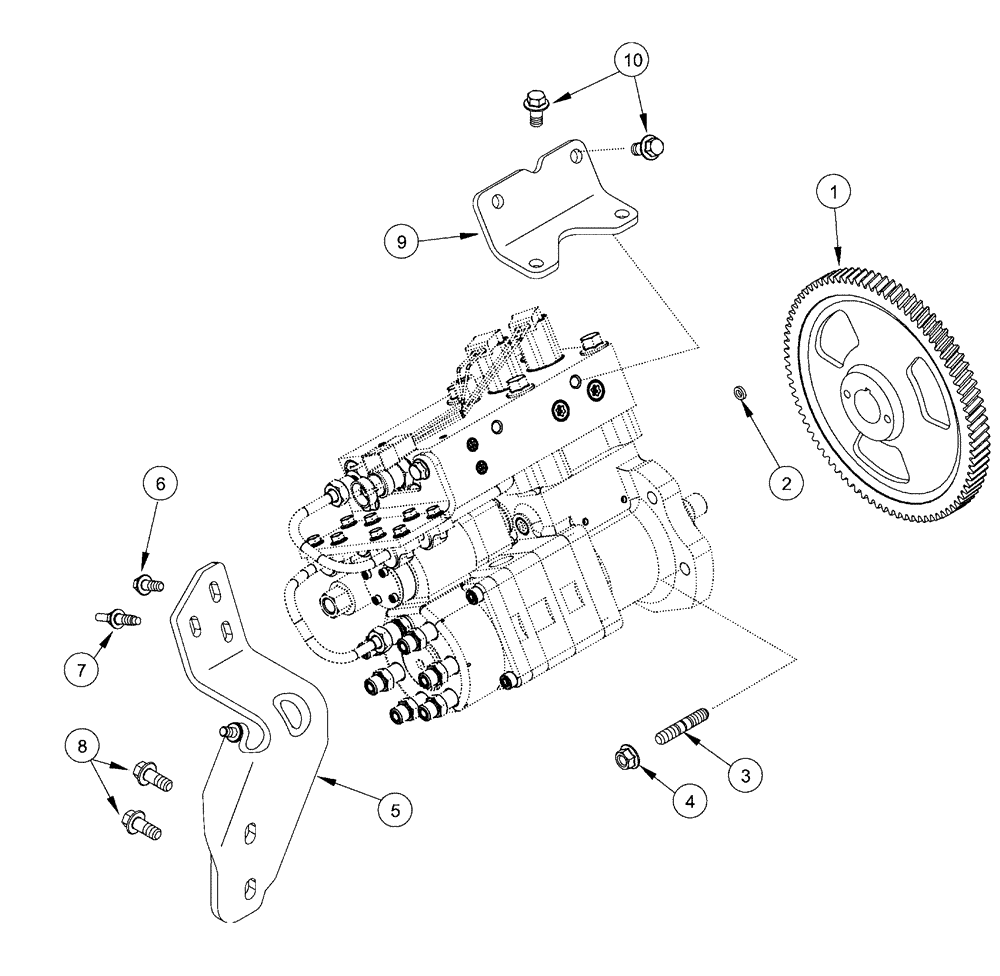 10
1
9
2
6
7
8
5
3
4