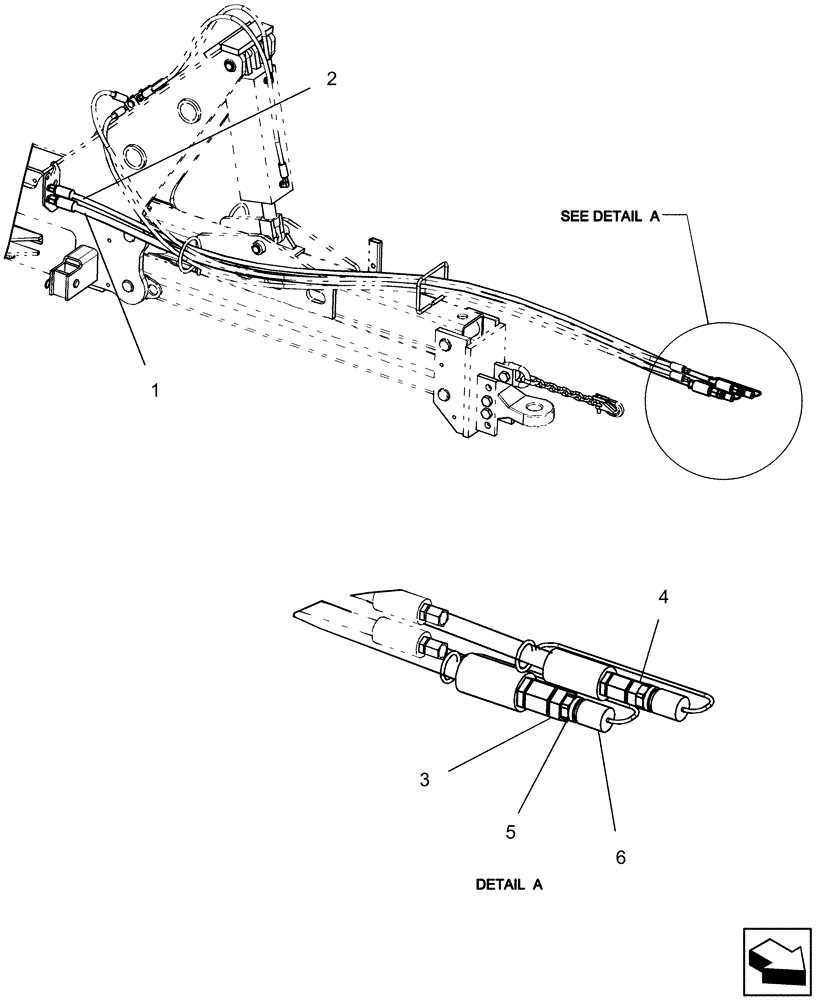 2

SEE DETAIL A

1

4

3

5

6

DETAIL A