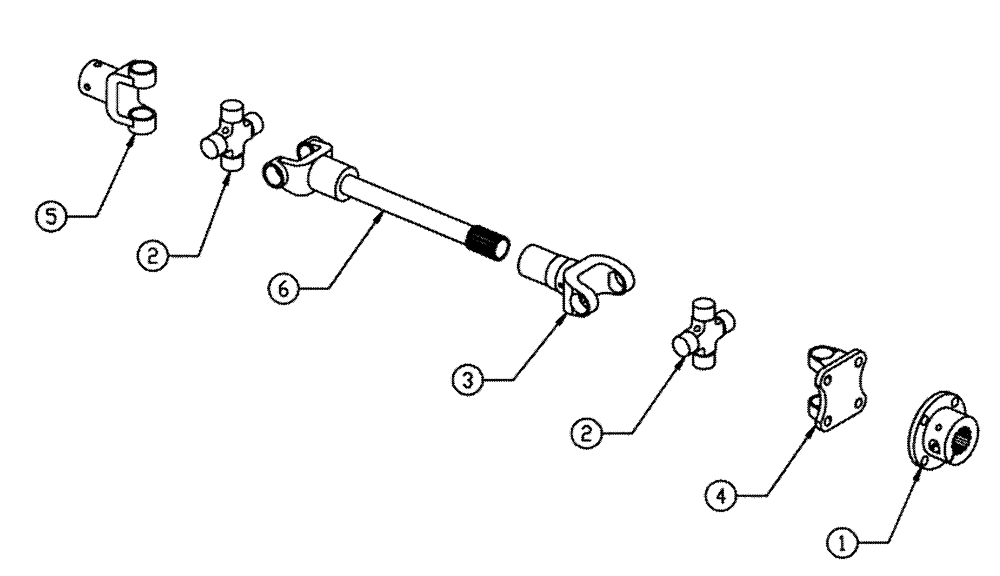 5
2
6
3
2
4
1