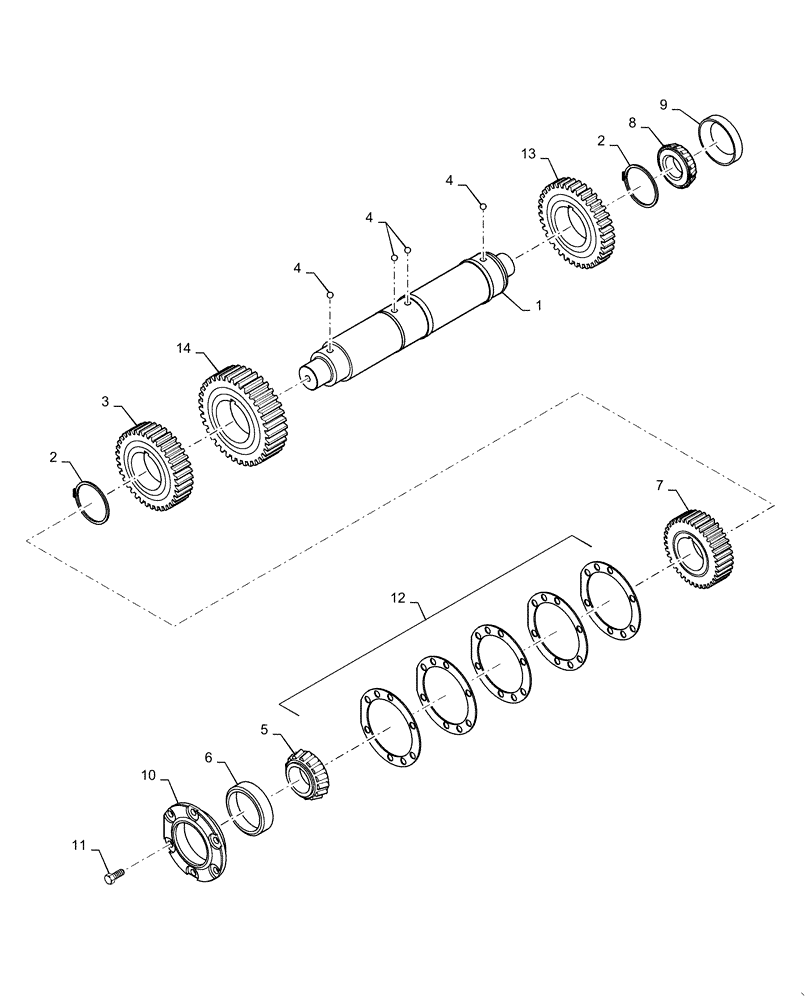 9
8
2
13
4
4
4
1
14
3
2
7
12
5
6
10
11