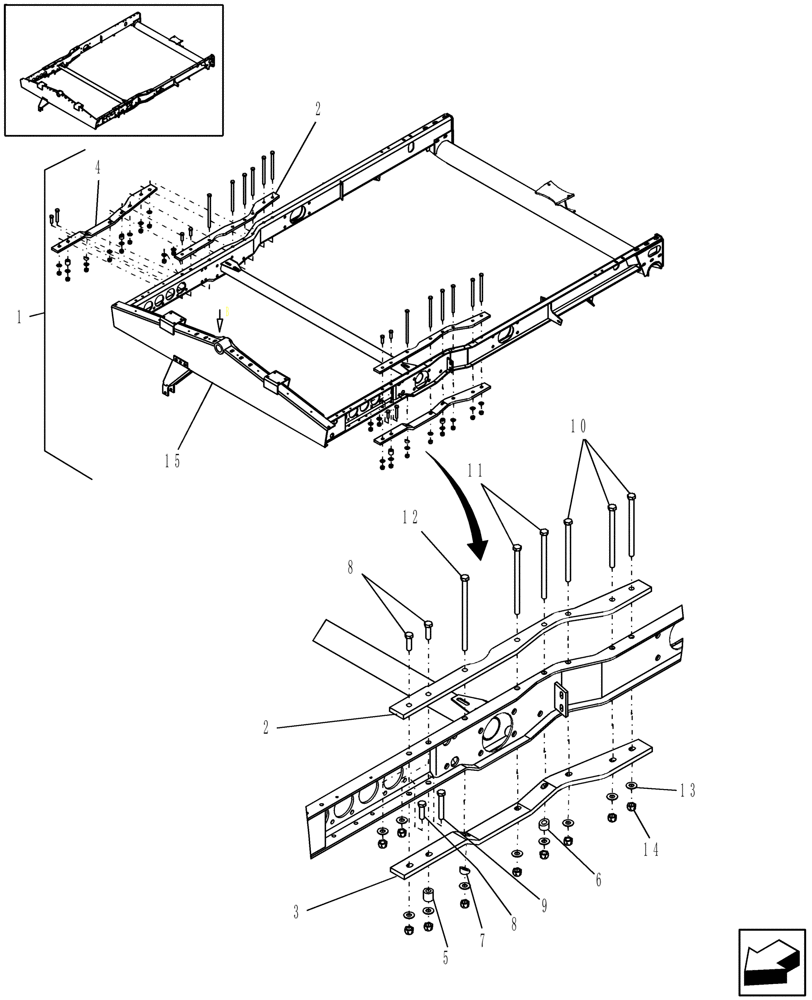 2
4
1
15
10
11
12
8
2
13
14
6
9
8
7
5
3