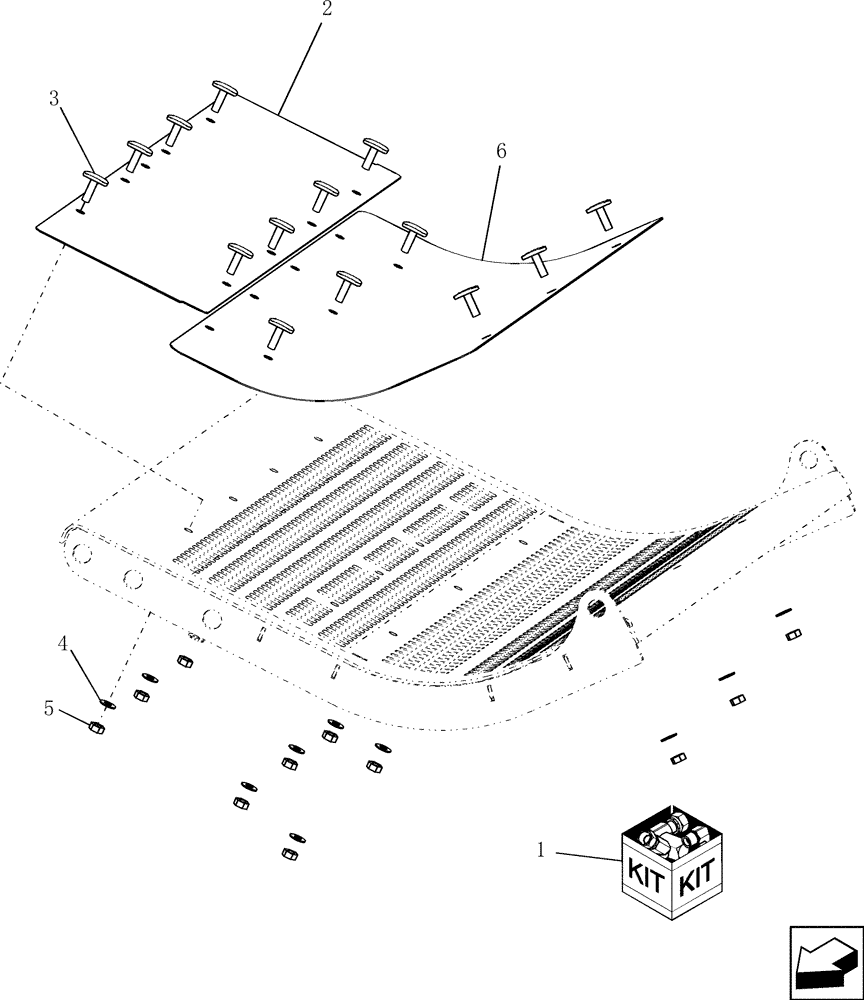 2
3
6
4
5
1
KIT KIT