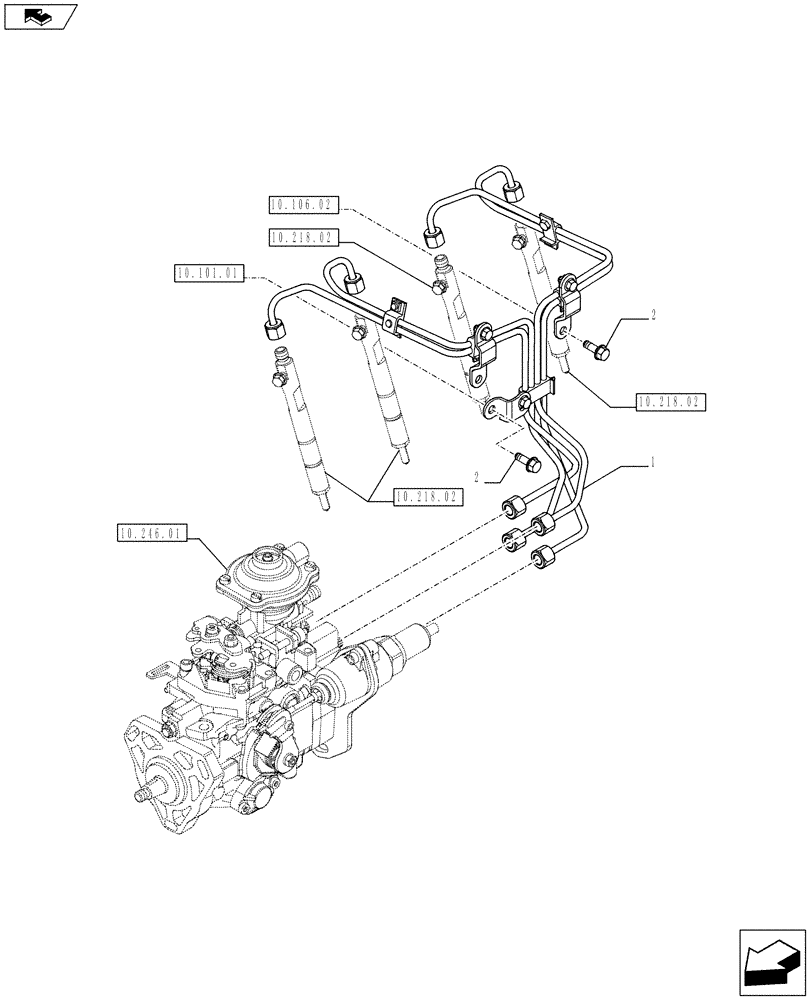 10.106.02

10.218.02

10.101.01

2

10.218.02

2

1

10.218.02

10.246.01