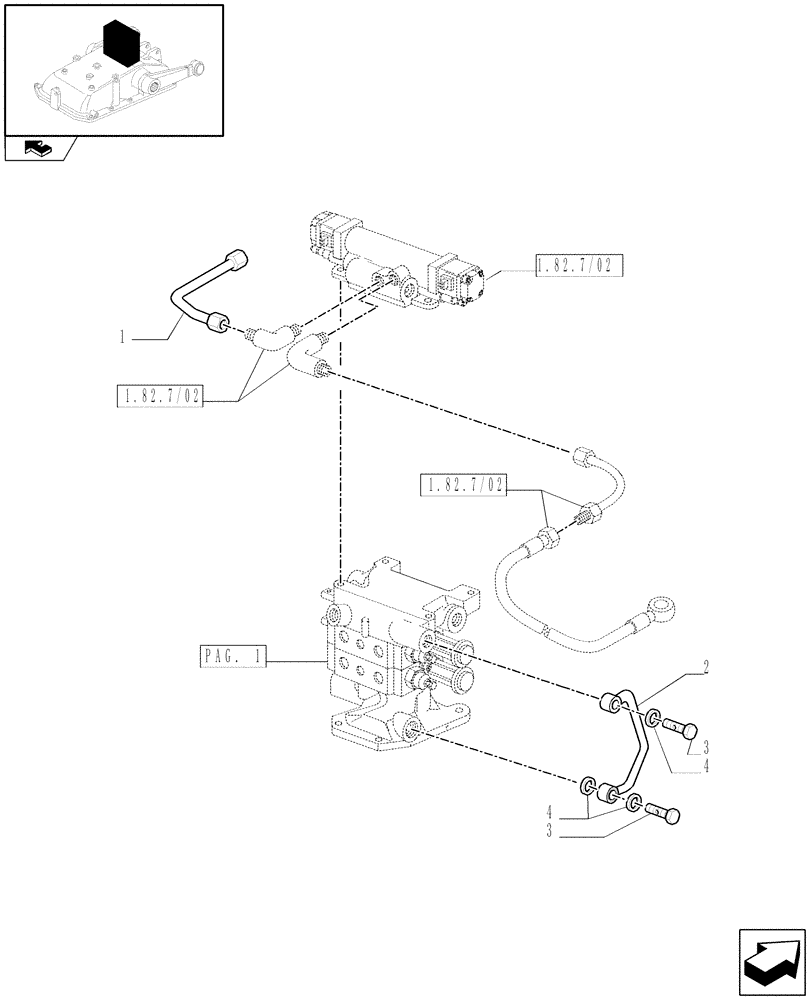 1.82.7/02

1

1.82.7/02

1.82.7/02

PAG. 1

2

3

4

4

3