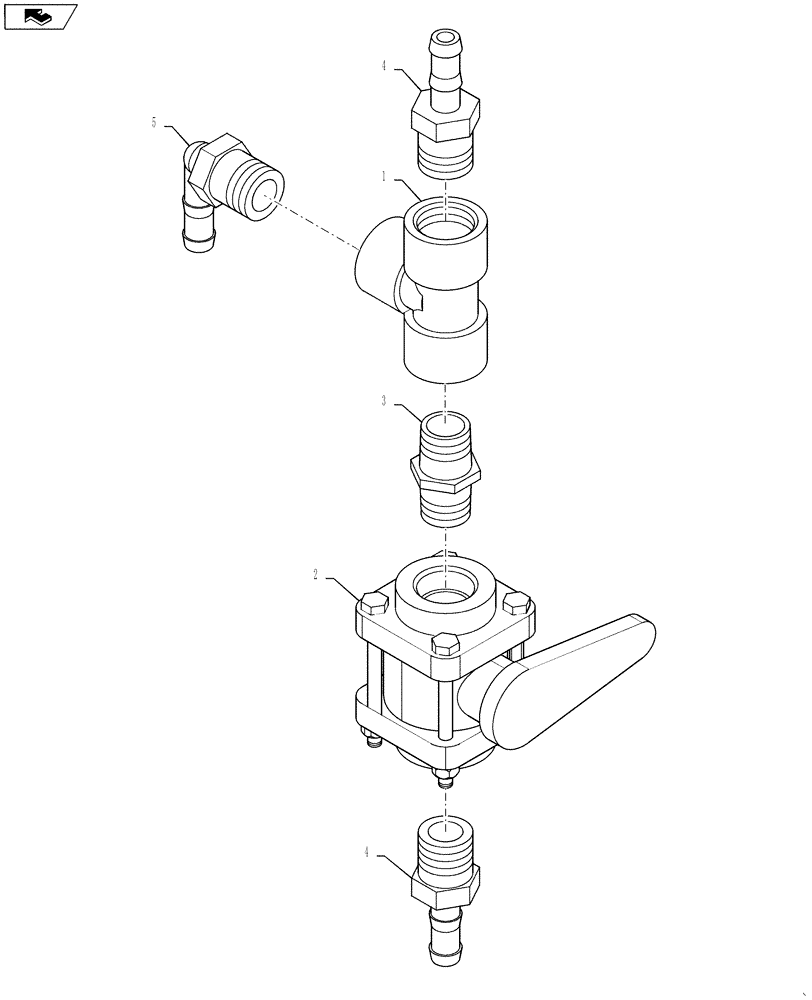 4

5

1

3

2

4