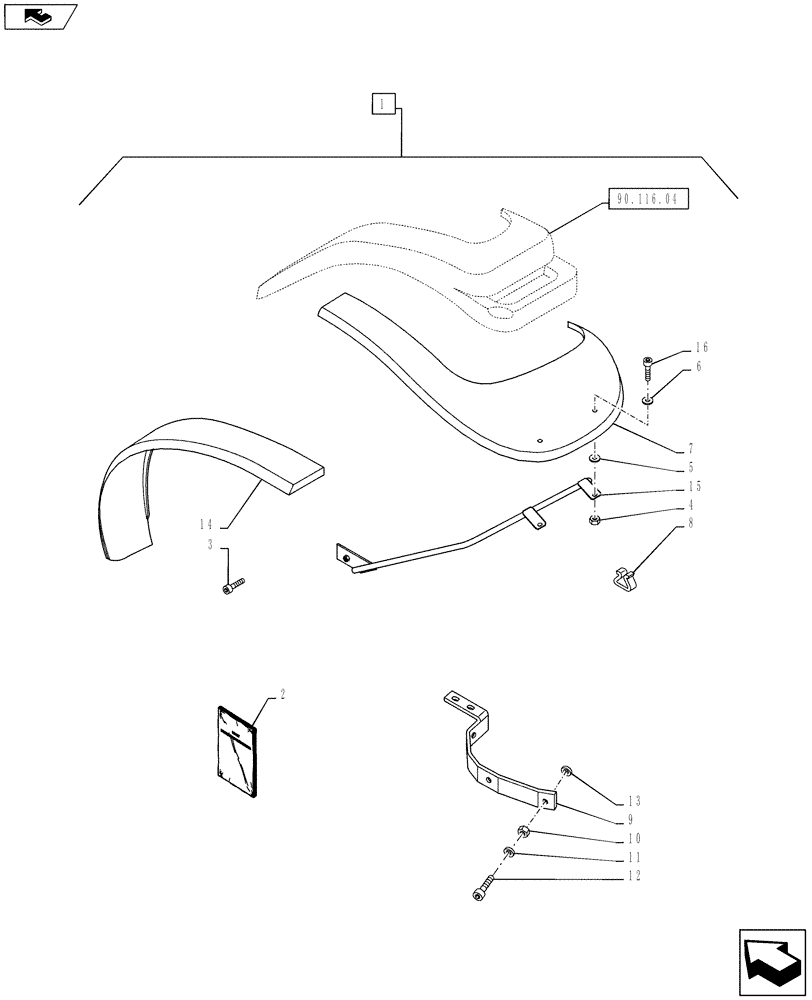 1

90.116.04

16
6
7
5
15
4
8
14
3
2
13
9
10
11
12