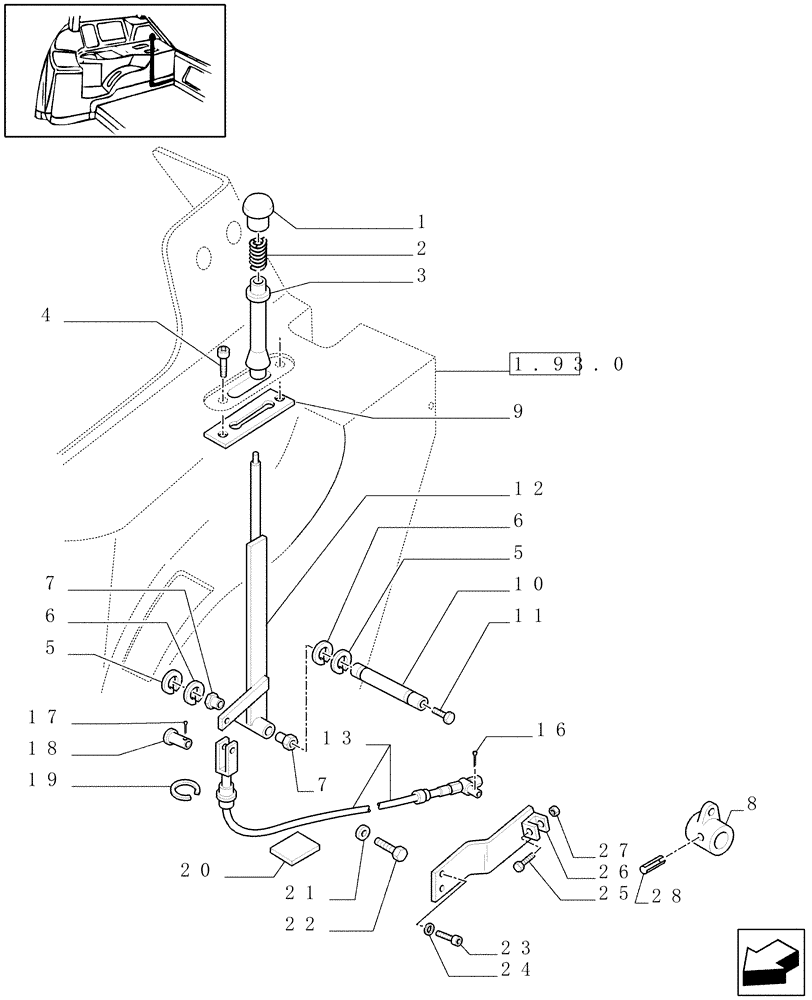 1
2
3
4
1.93.0
9
12
6
5
10
11
7
6
5
17
18
19
13
16
7
8
27
26
25
28
20
21
22
23
24