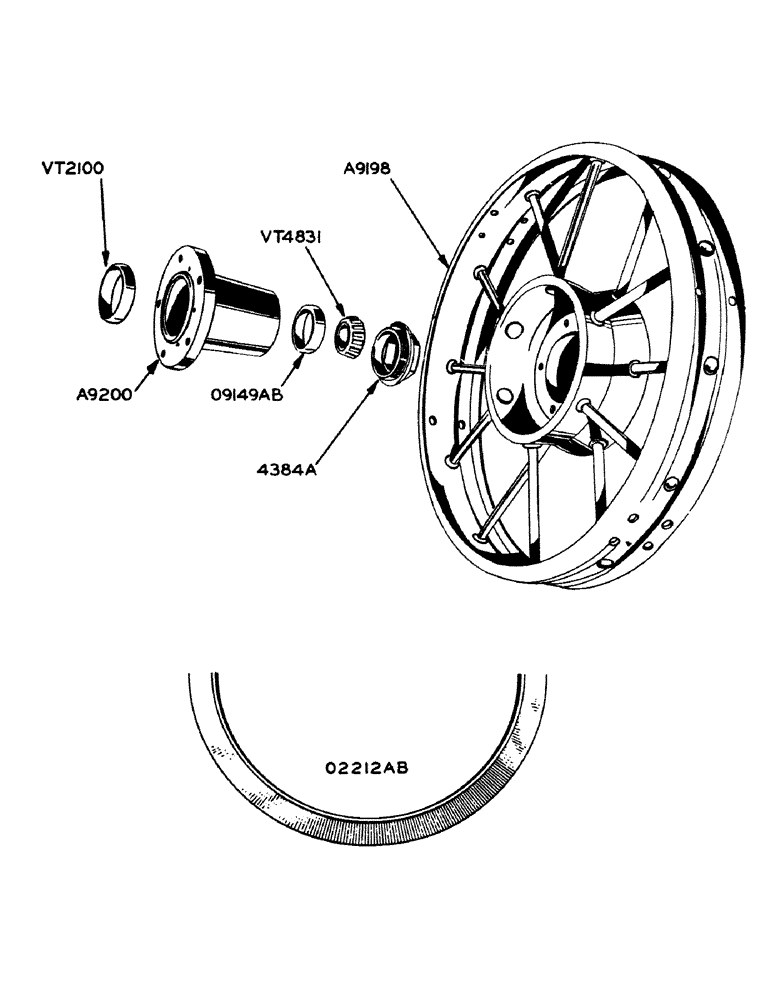 VT2100
A9198
VT4831
A9200
09149AB
4384A
02212AB