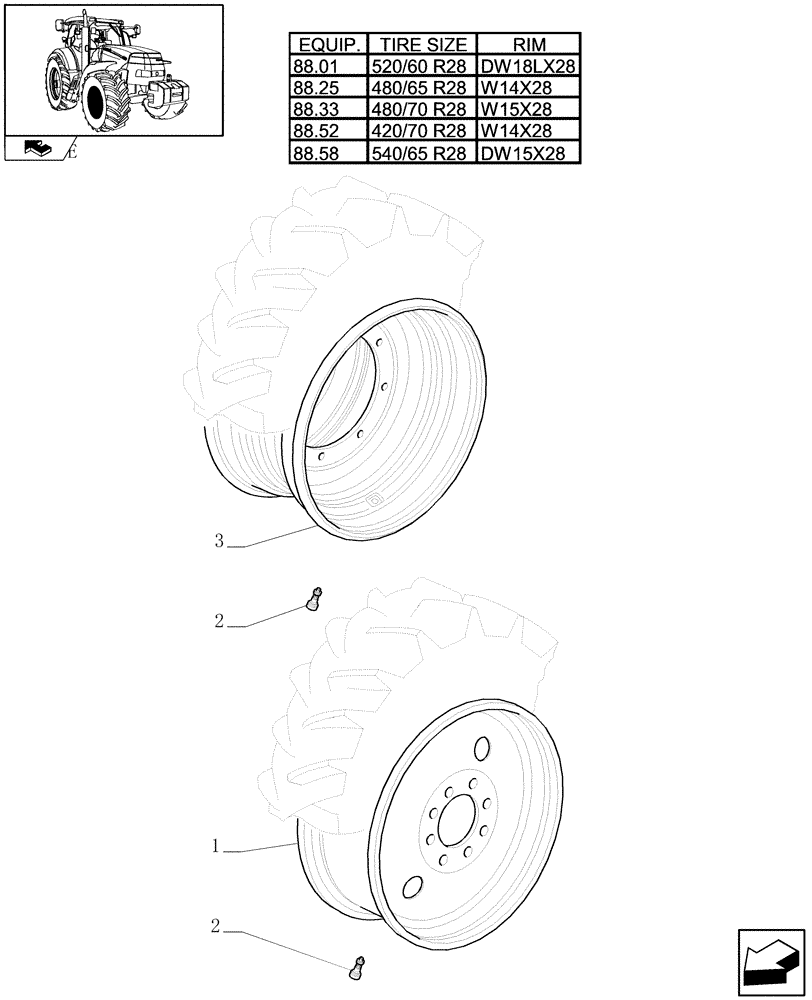 E

| EQUIP. | TIRE SIZE | RIM |
|---|---|---|
| 88.01 | 520/60 R28 | DW18LX28 |
| 88.25 | 480/65 R28 | W14X28 |
| 88.33 | 480/70 R28 | W15X28 |
| 88.52 | 420/70 R28 | W14X28 |
| 88.58 | 540/65 R28 | DW15X28 |

3

2

1

2