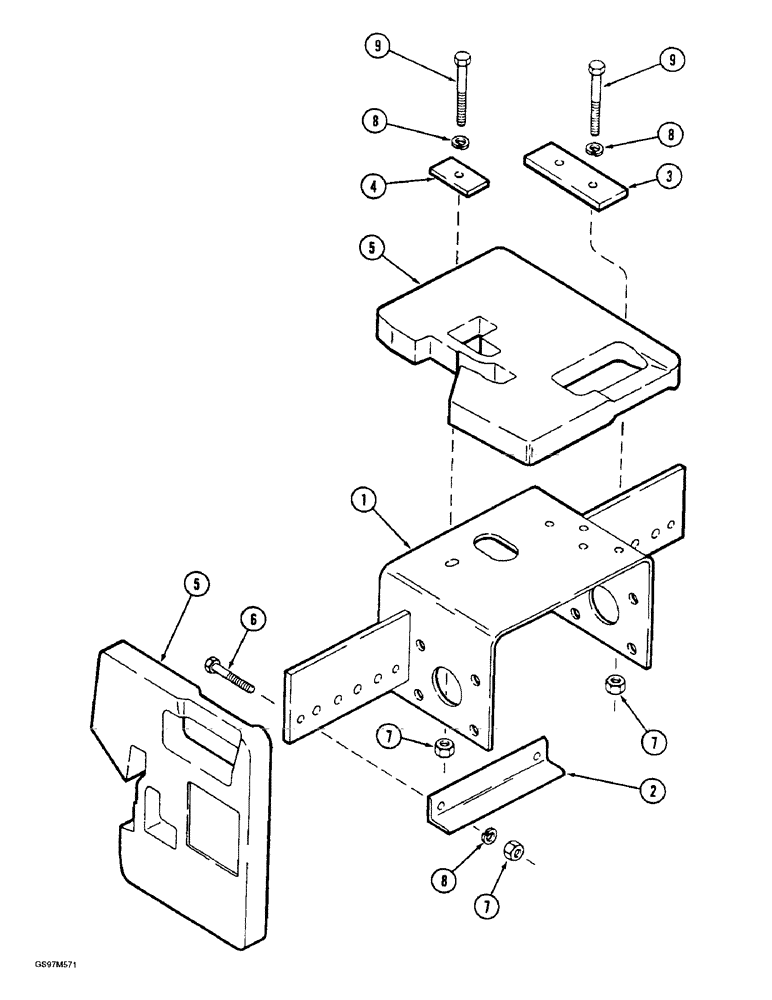 9
9
8
8
4
3
5
1
5
6
7
7
2
8
7
GS97M571