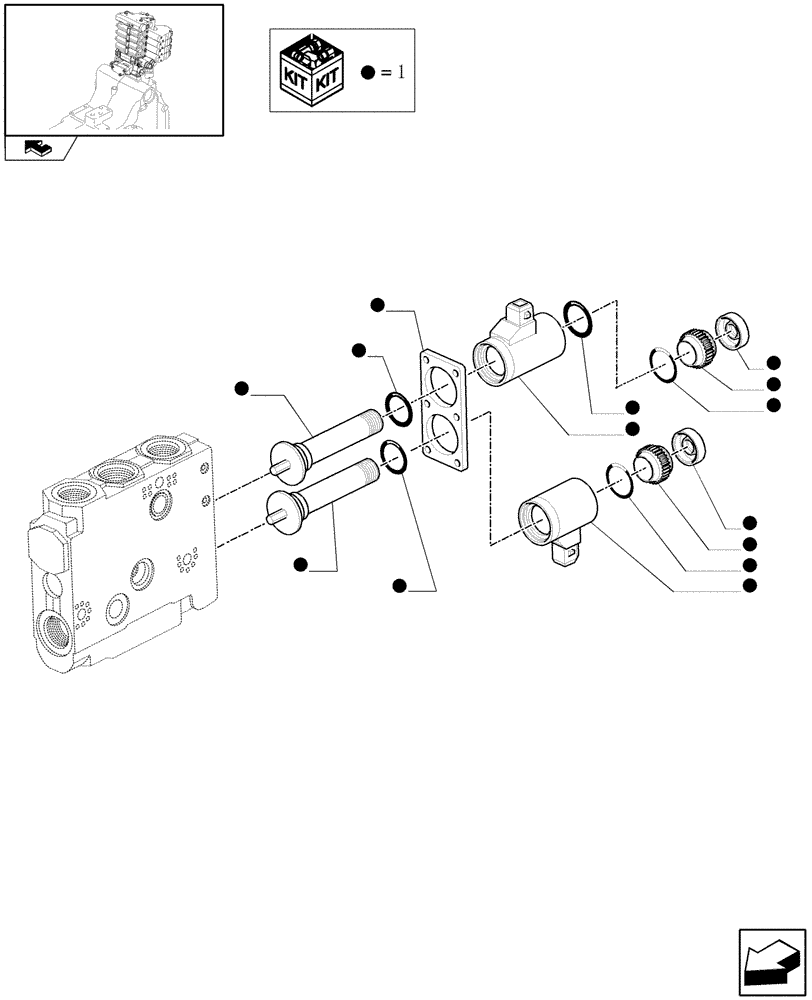 KIT KIT
● = 1