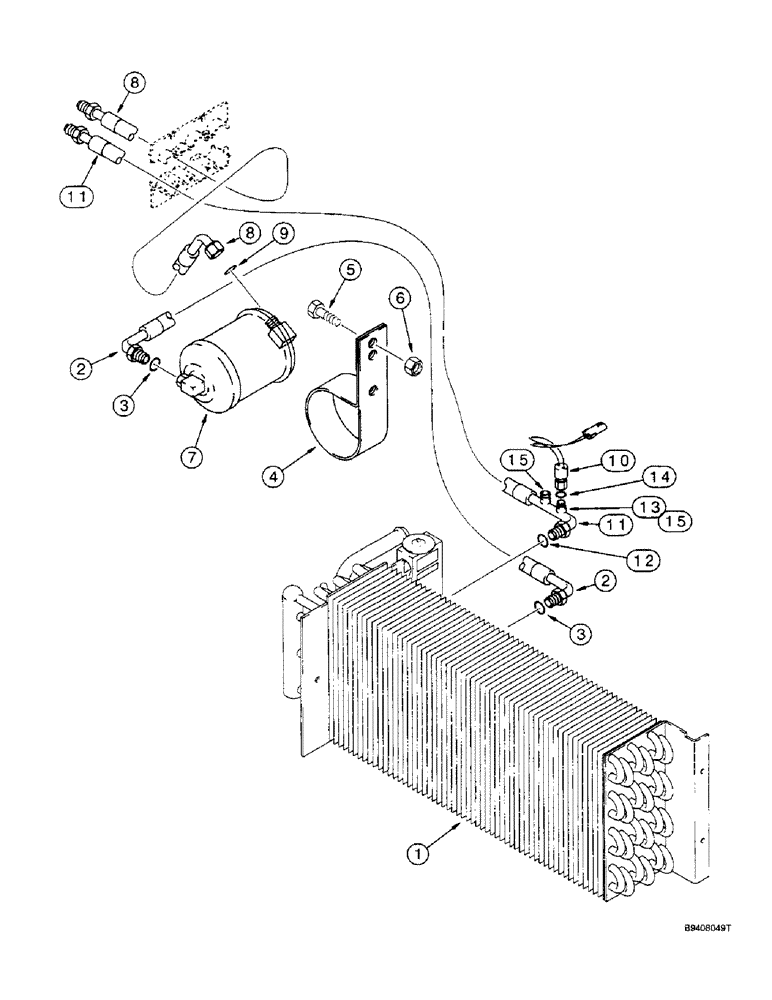 8
11
8
9
5
6
2
3
7
4
15
10
14
13
15
11
12
2
3
1
B9408049T