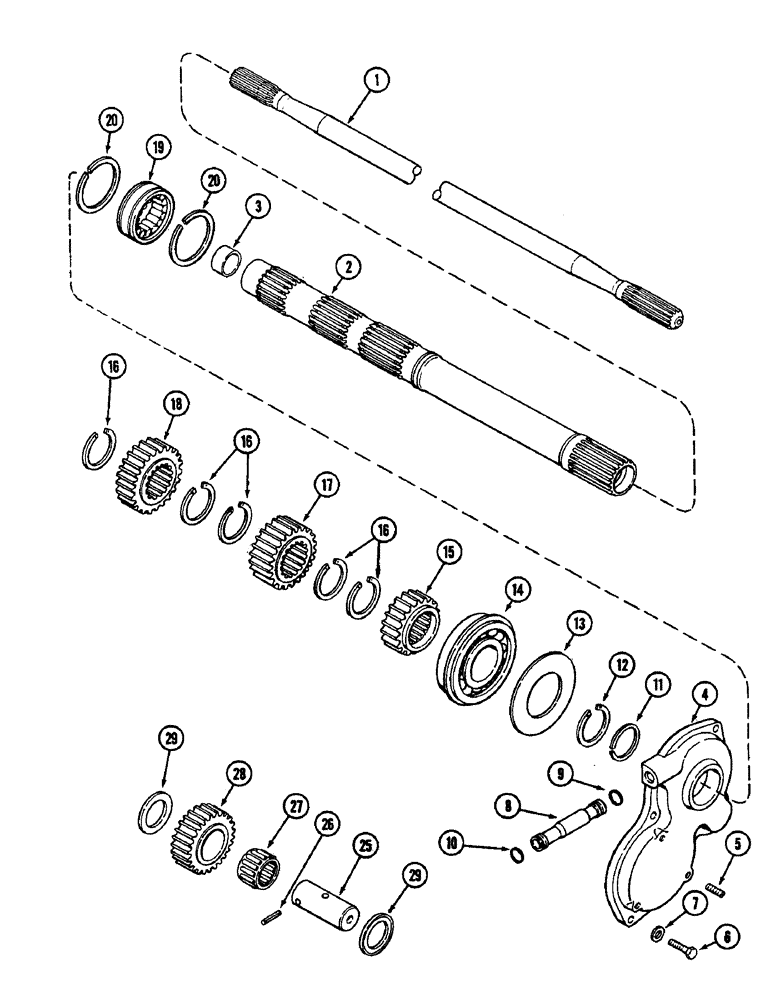 1
20
19
20
3
2
16
18
16
17
16
15
14
13
12
11
4
29
28
27
26
25
29
9
8
10
5
7
6