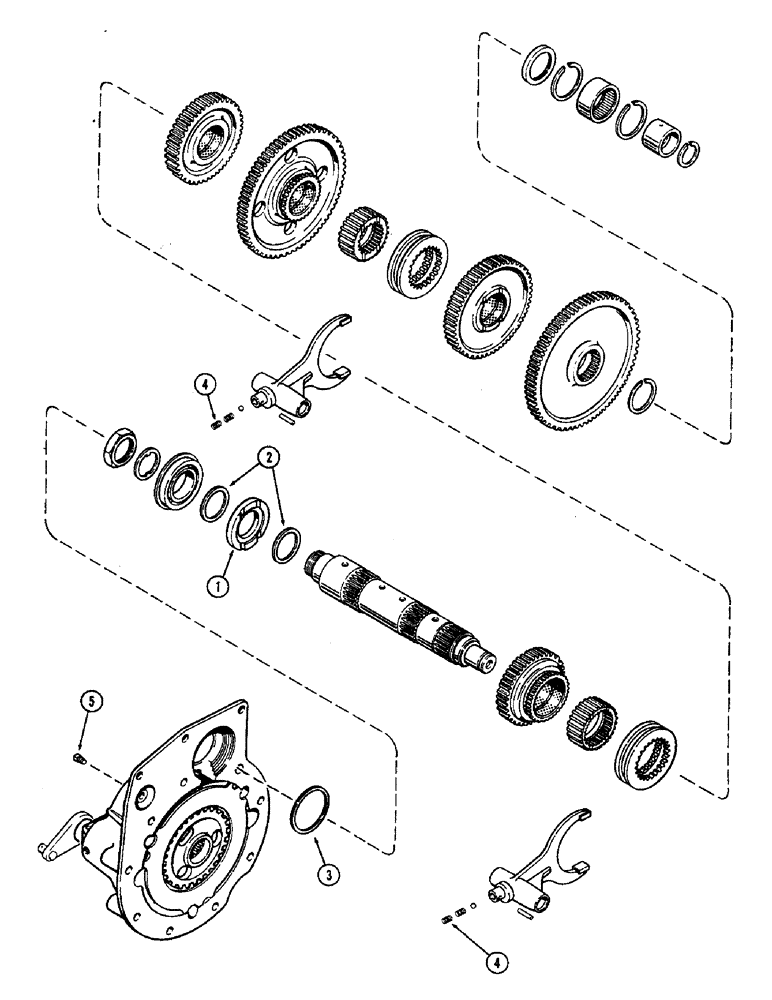 4
2
1
5
3
4