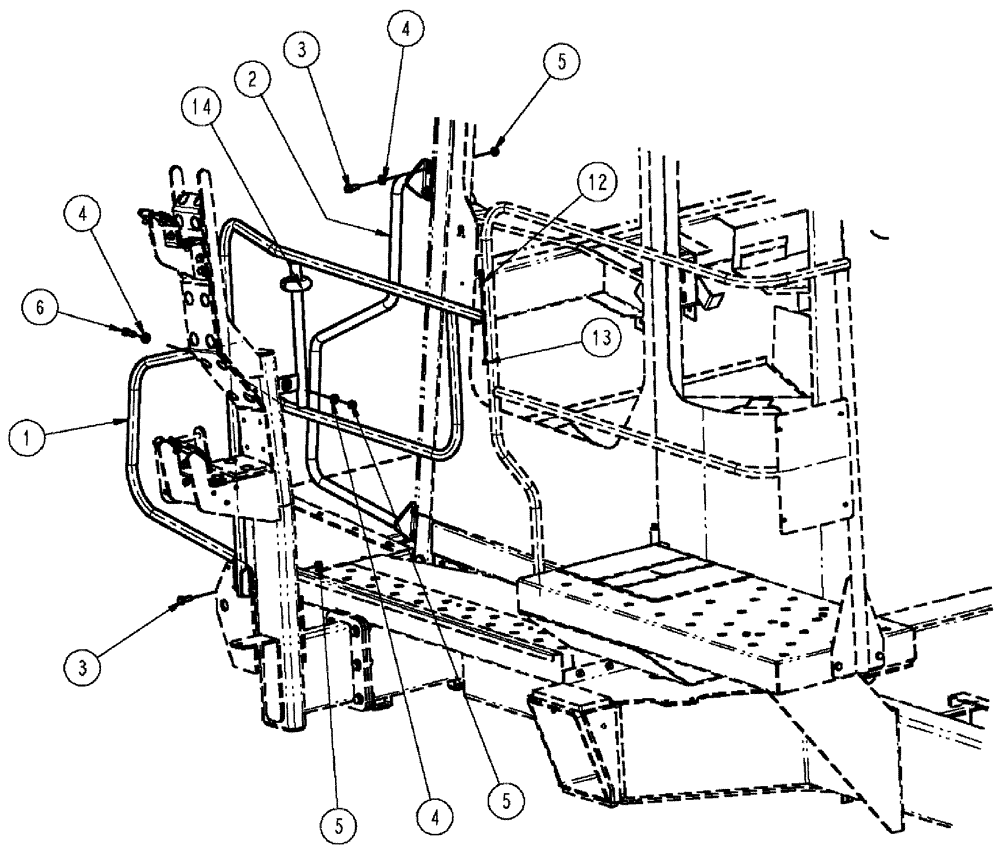 3
4
5
14
2
12
4
6
13
1
3
5
4
5