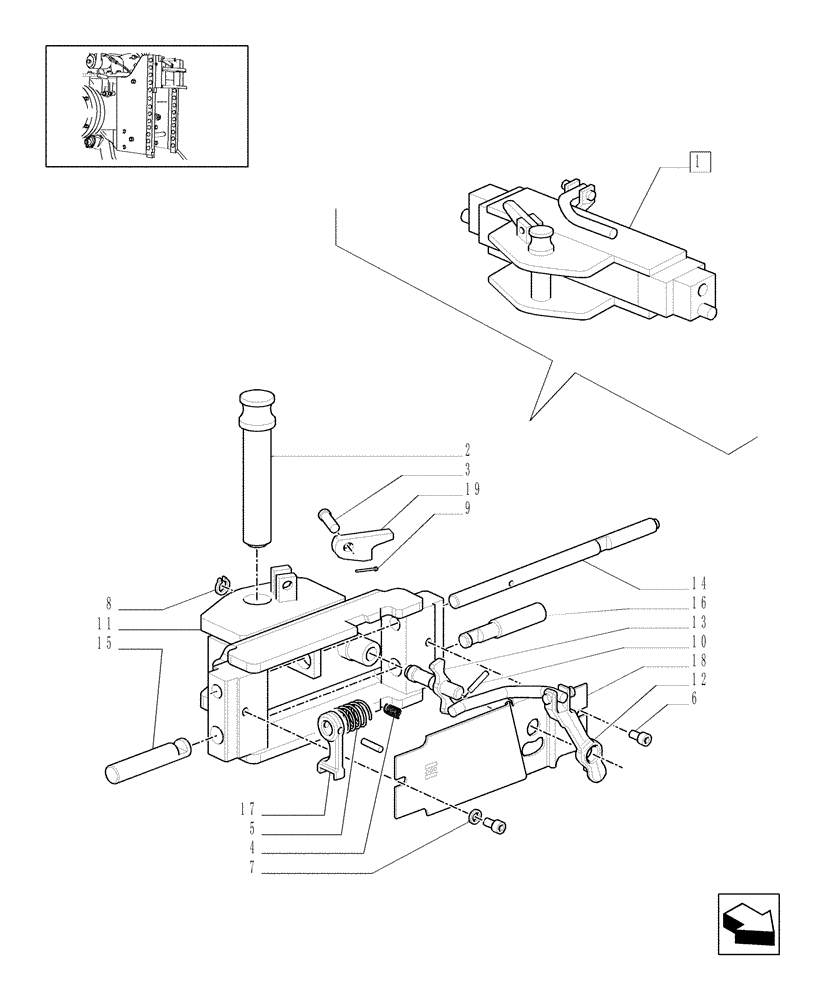 1
2
3
19
9
14
16
13
10
18
12
6
8
11
15
17
5
4
7