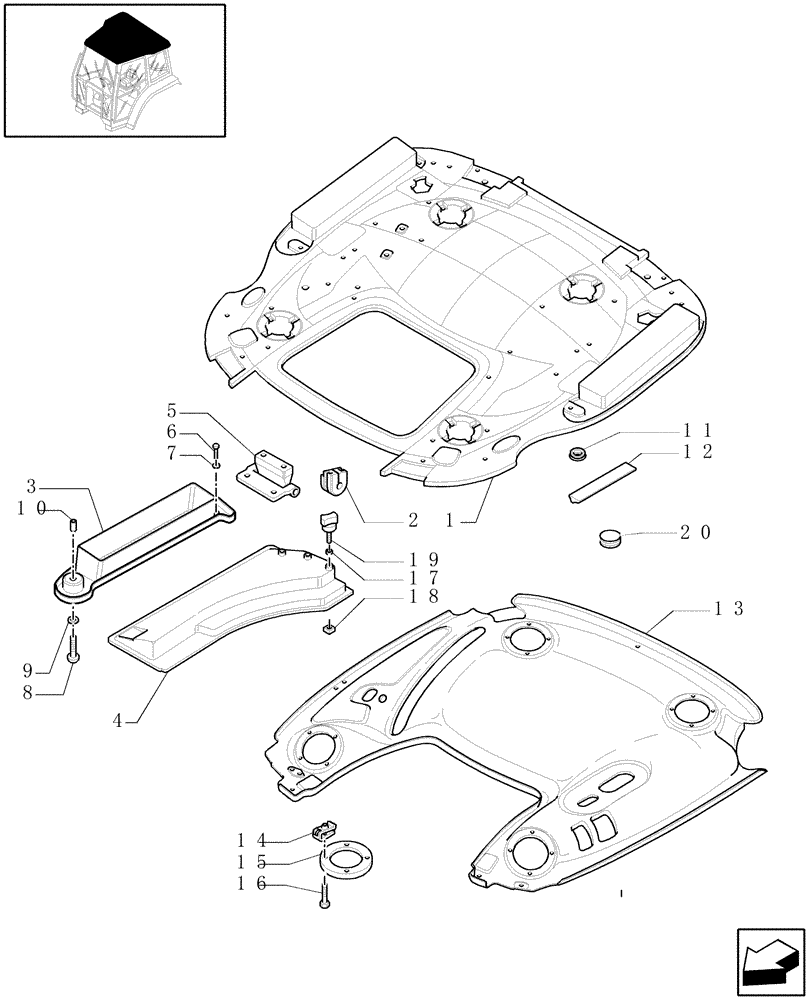 5
6
7
3
10
11
12
2
1
20
19
17
18
13
9
8
4
14
15
16