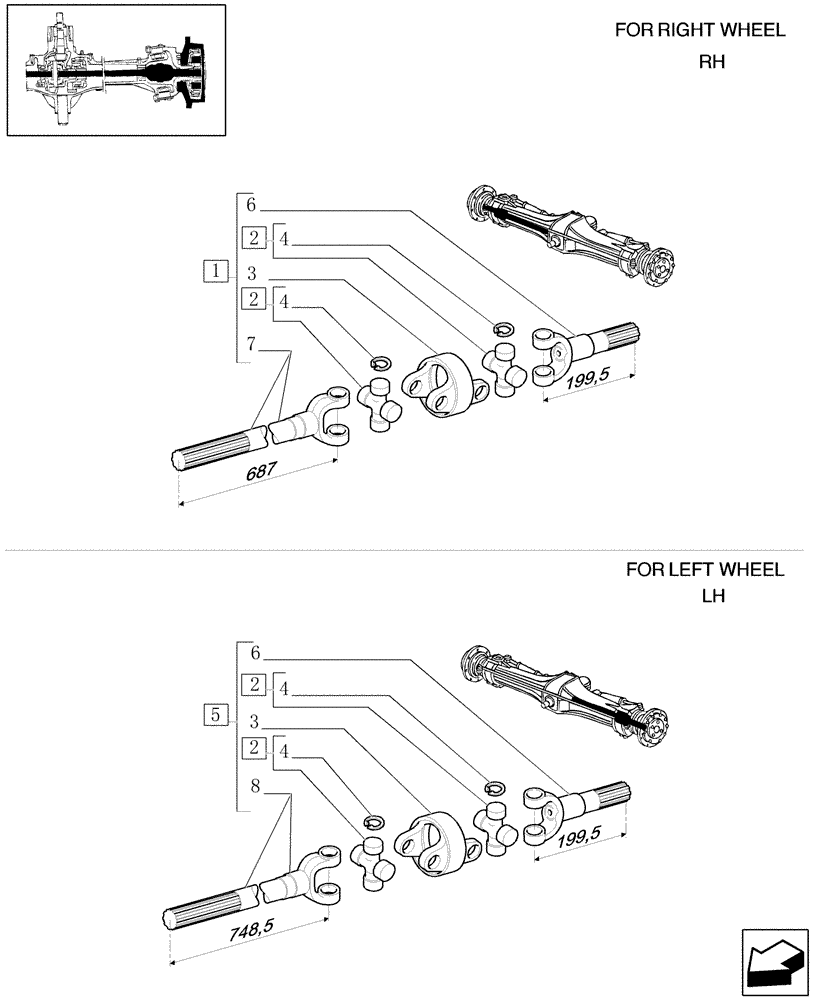 FOR RIGHT WHEEL
RH

1
6
2 4
3
2 4
7
199,5
687

FOR LEFT WHEEL
LH

5
6
2 4
3
2 4
8
199,5
748,5