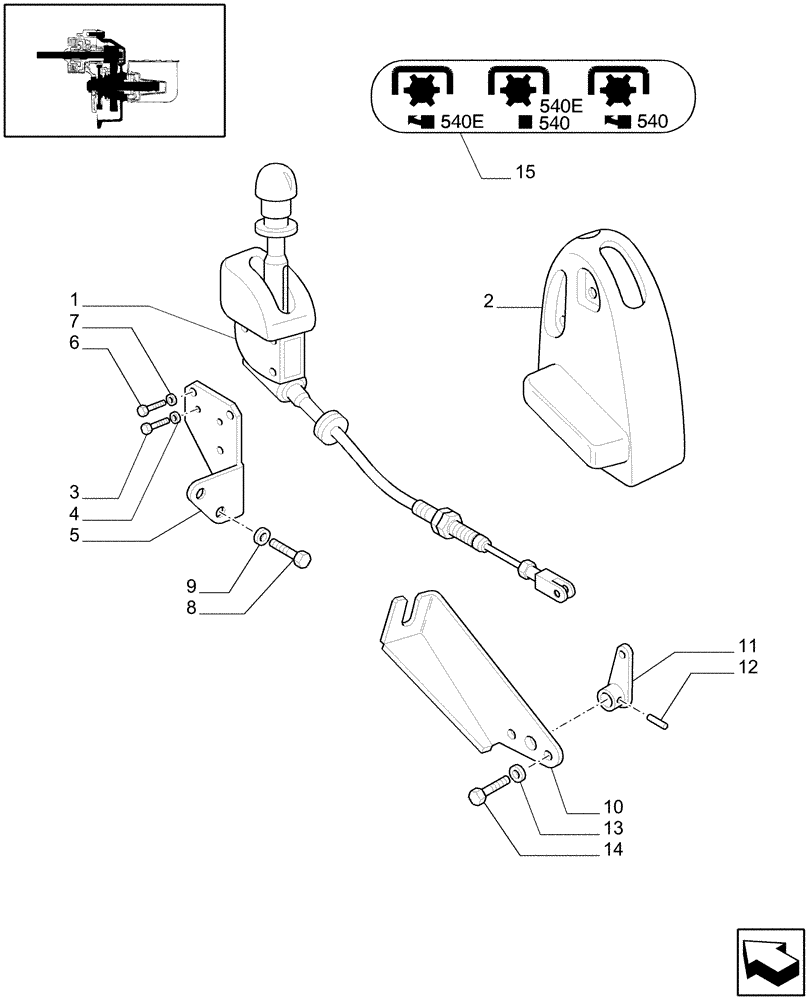 540E
540E
540
540
15
1
7
6
2
3
4
5
9
8
11
12
10
13
14