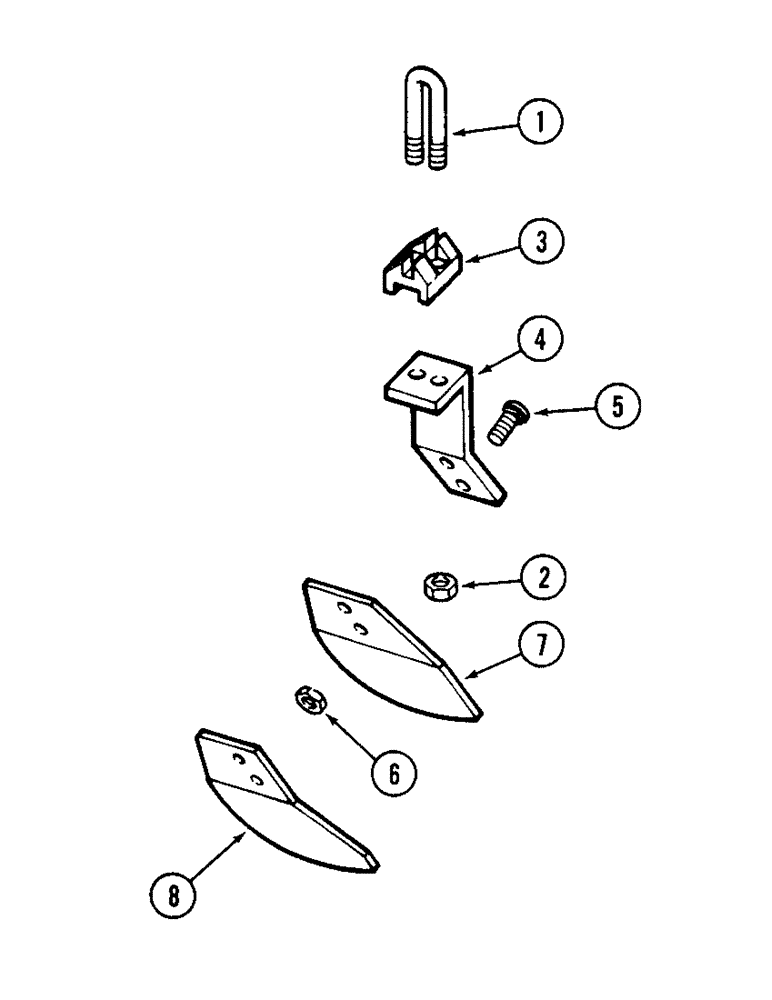 1
3
4
5
2
7
6
8