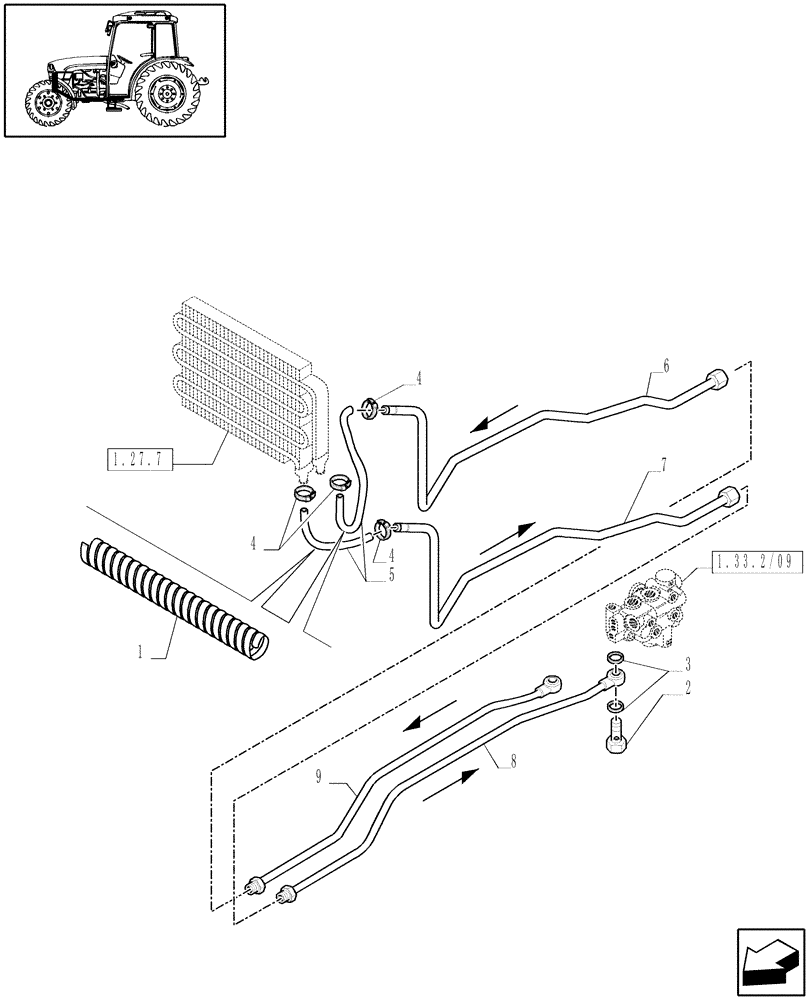 4
6
1.27.7
7
4
4
5
1.33.2/09
1
3
2
9
8