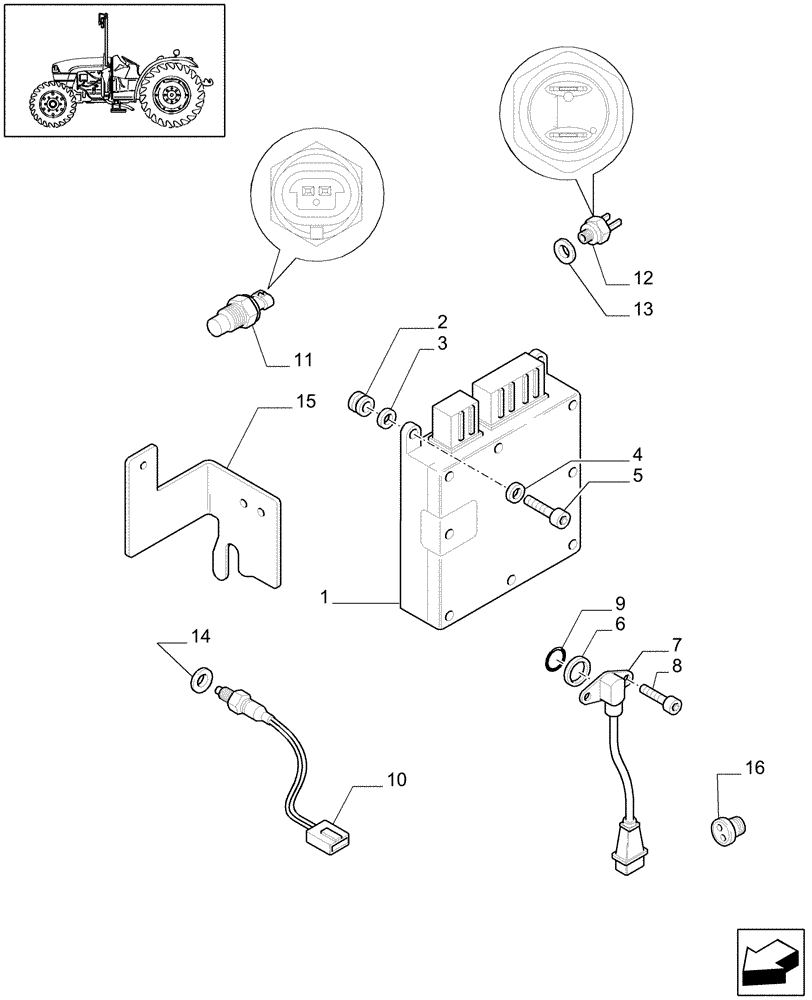 12
13
11
2
3
15
4
5
1
9
6
7
8
14
10
16