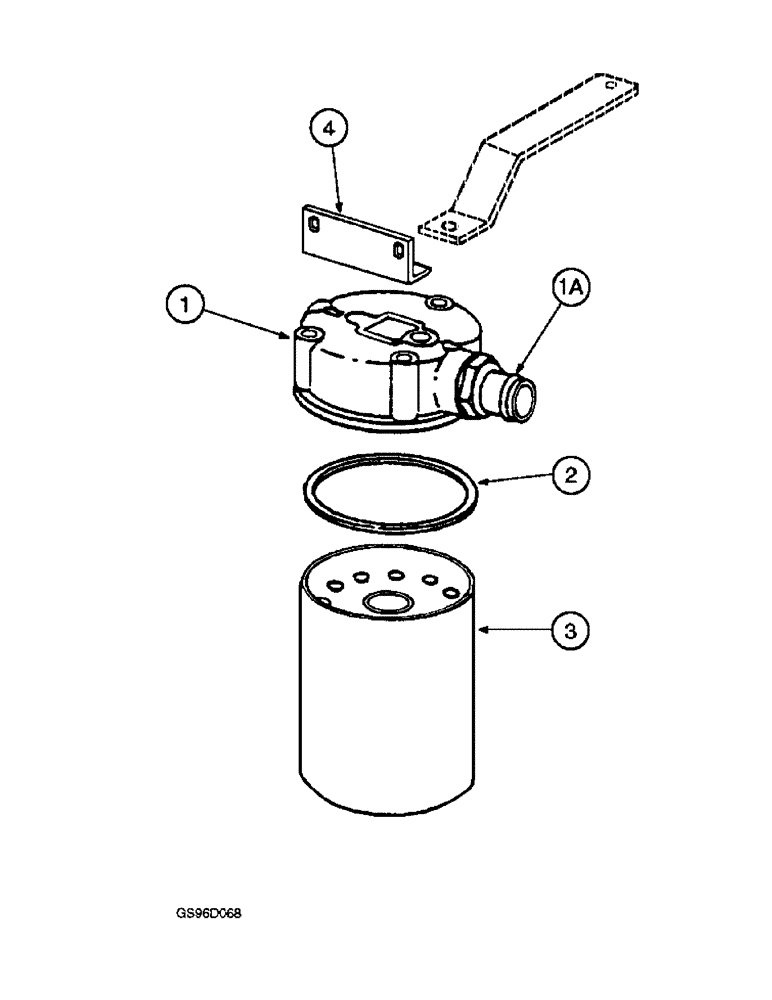 4

1

1A

2

3

GS96D068