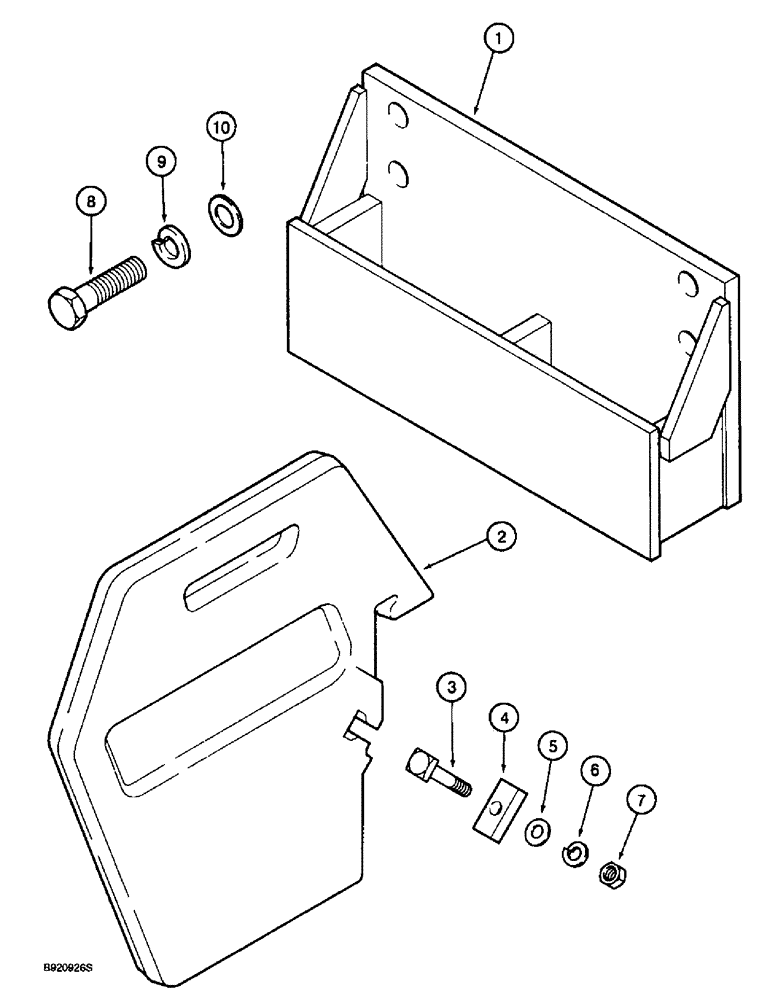 1
10
9
8
2
3
4
5
6
7
B920926S