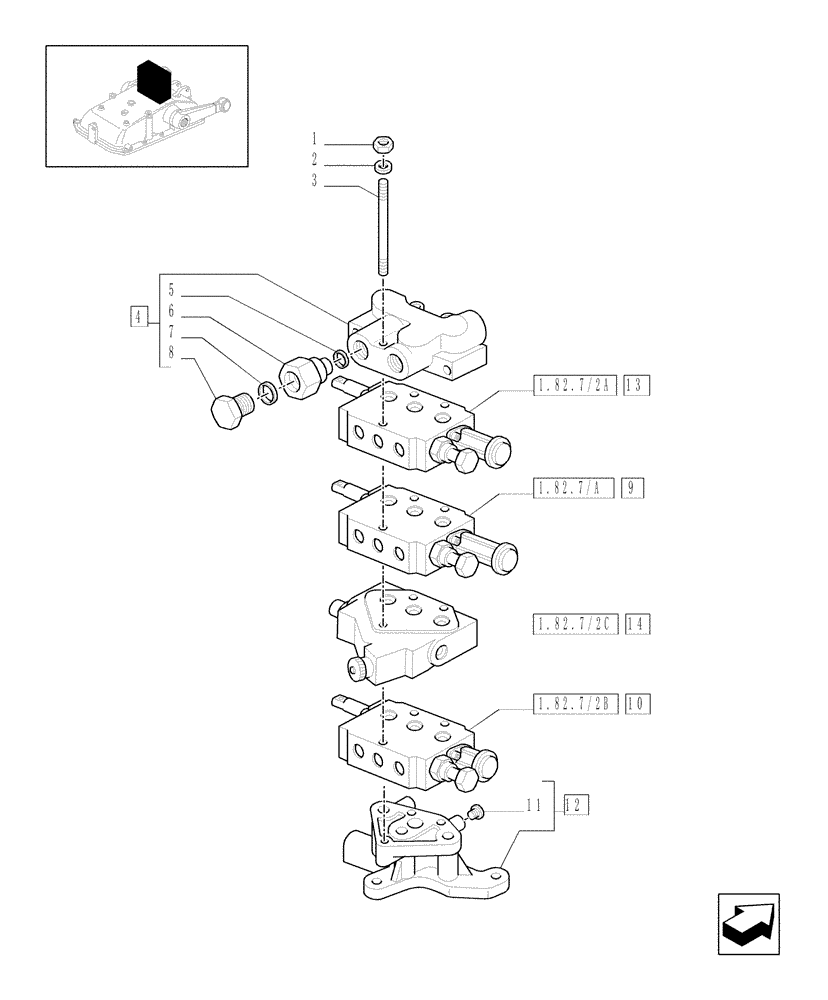 1
2
3
4
5
6
7
8
1.82.7/2A 13
1.82.7/A 9
1.82.7/2C 14
1.82.7/2B 10
11
12