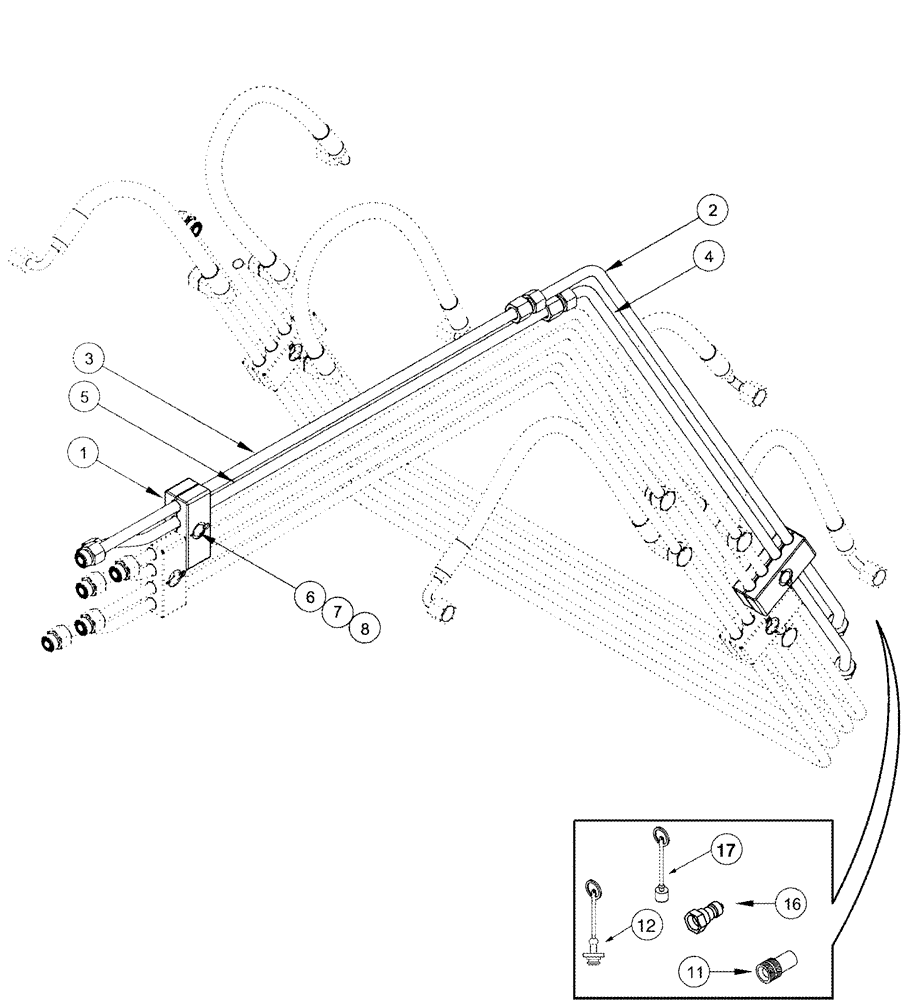 2
4
3
5
1
6
7
8
17
16
12
11