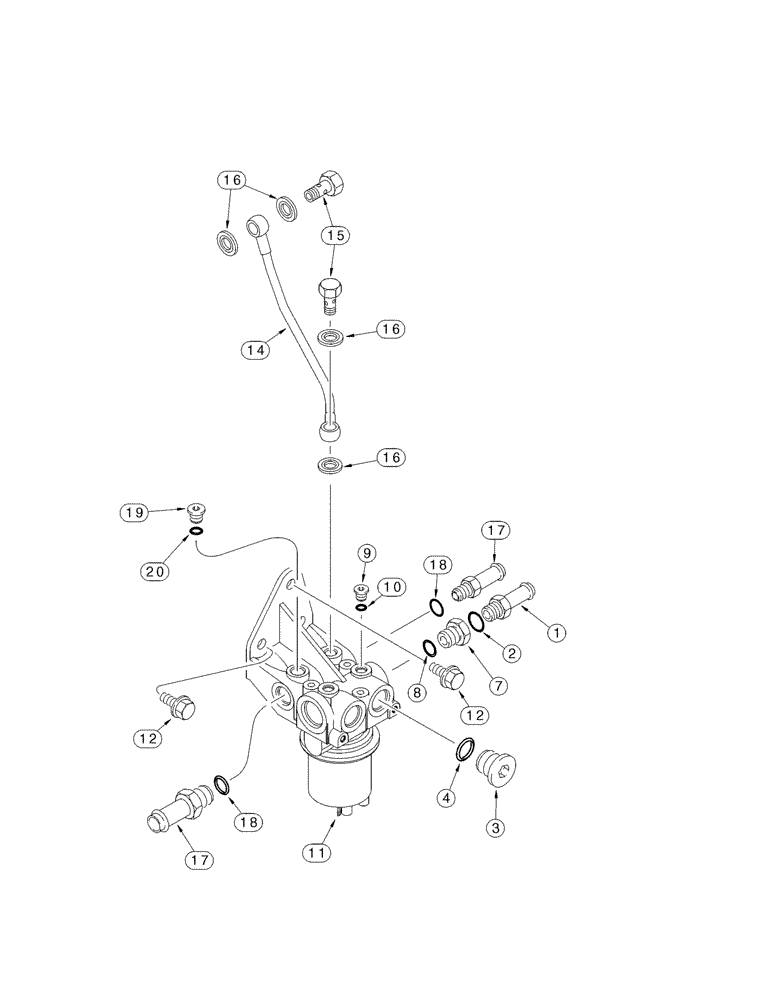 16
15
14
16
16
19
20
9
10
18
17
1
2
7
8
12
12
4
3
18
17
11