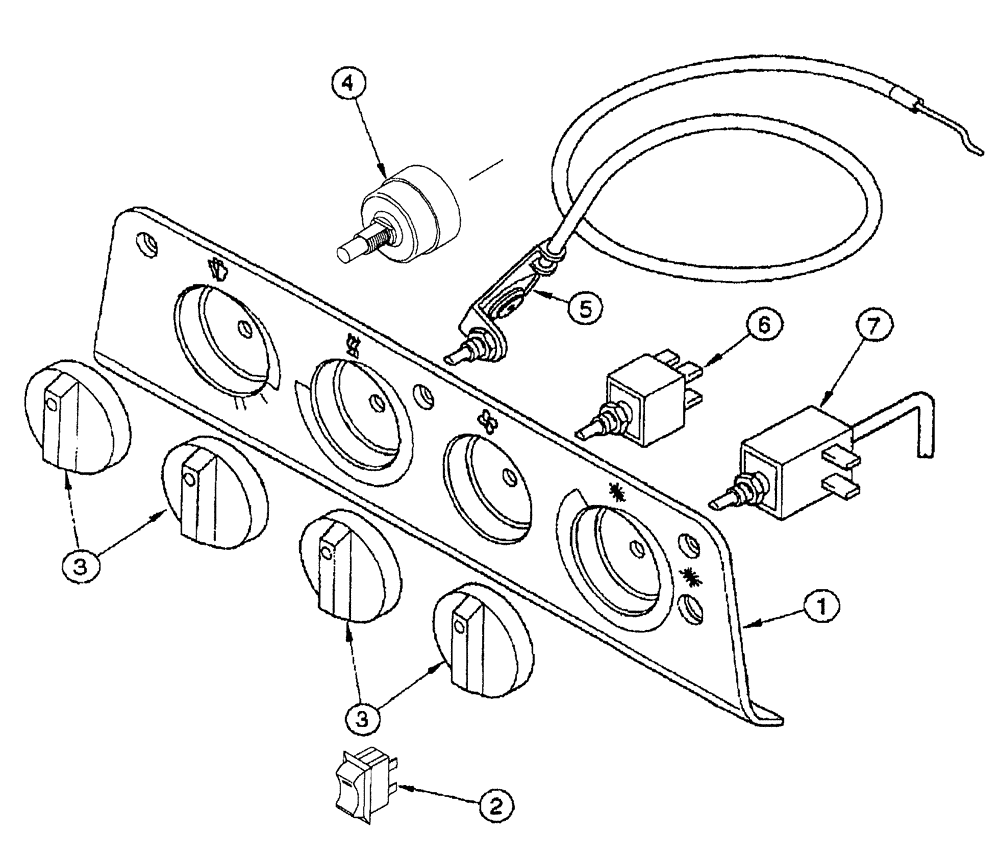 4
5
6
7
3
1
3
2