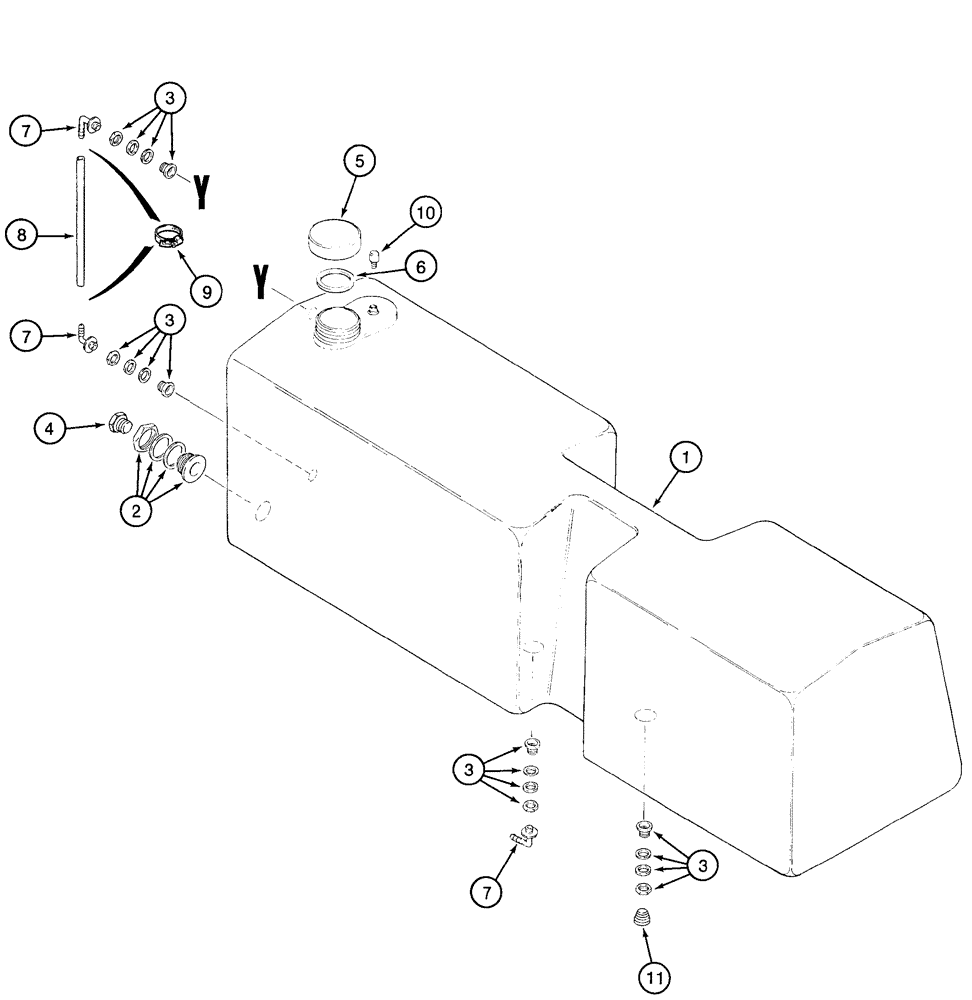 7
3
Y
8
9
5
10
6
Y
7
3
4
2
1
3
7
3
11