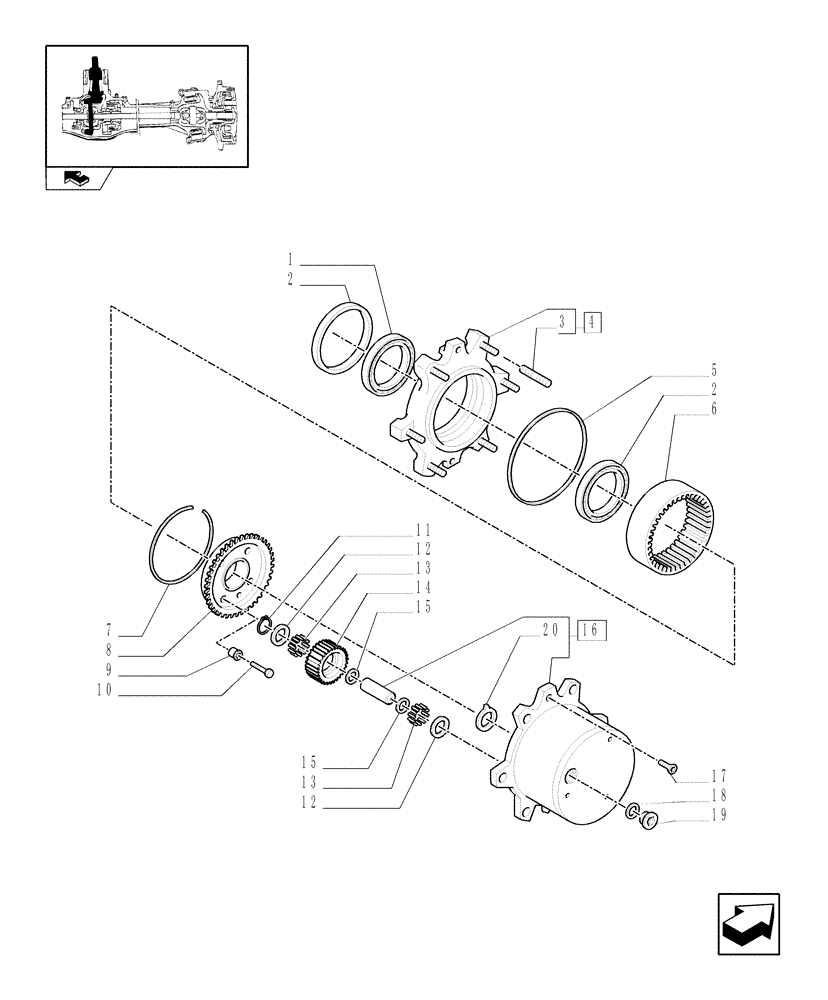 1
2
3
4
5
2
6
7
8
9
10
11
12
13
14
15
20
16
15
13
12
17
18
19